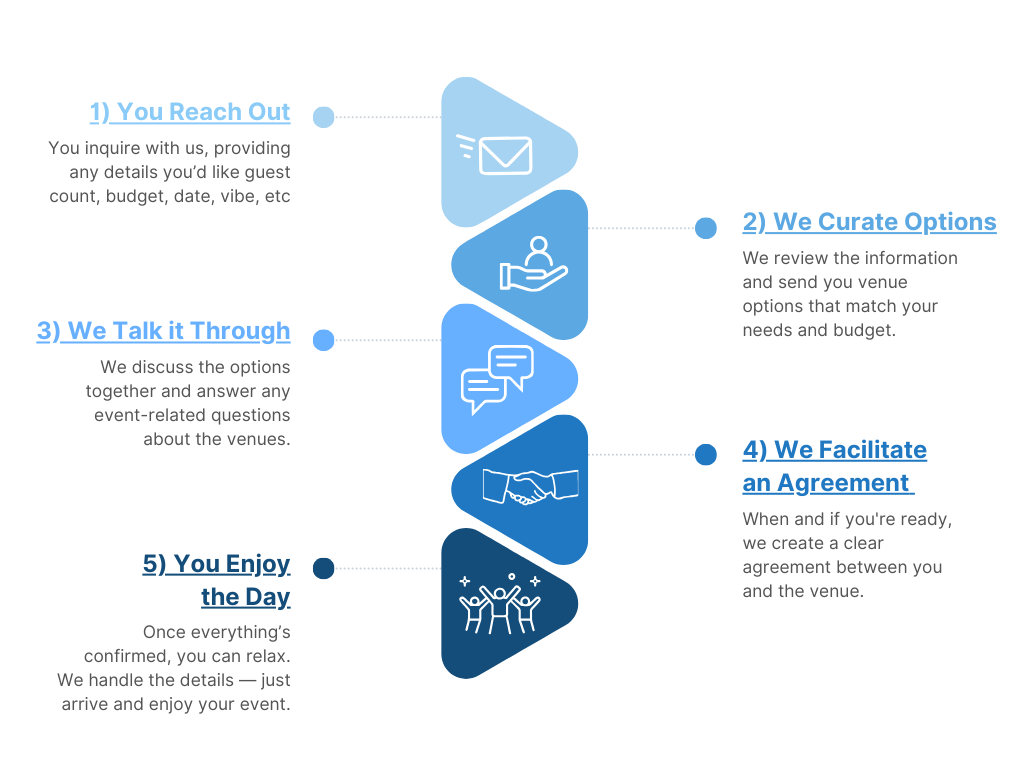 1) You Reach Out

You inquire with us, providing any details you'd like guest count, budget, date, vibe, etc

2) We Curate Options

We review the information and send you venue options that match your needs and budget.

3) We Talk it Through

We discuss the options together and answer any event-related questions about the venues.

4) We Facilitate an Agreement

When and if you're ready, we create a clear agreement between you and the venue.

5) You Enjoy the Day

Once everything's confirmed, you can relax. We handle the details — just arrive and enjoy your event.