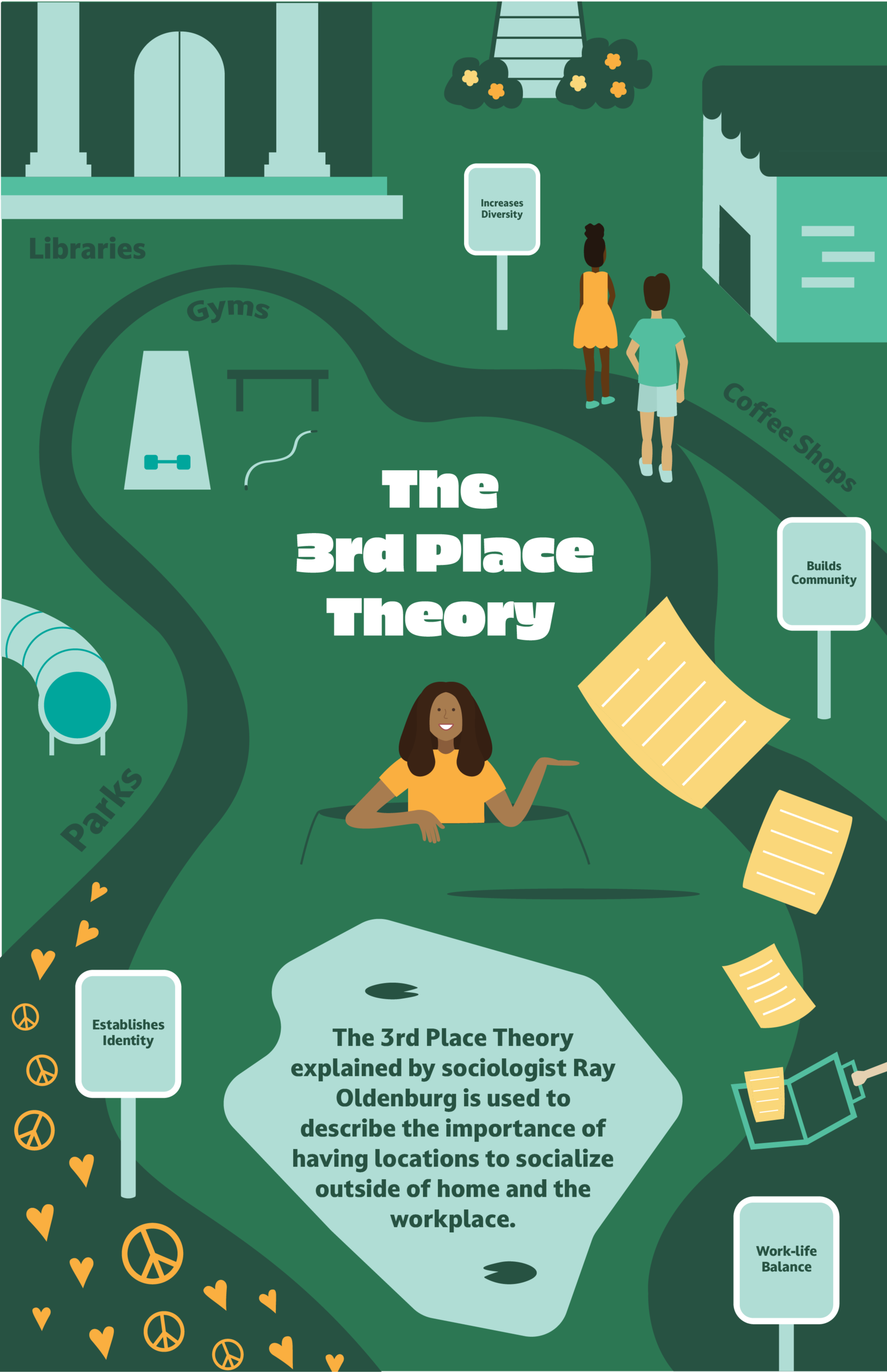 Libraries

Increases Diversity

Gyms

Coffee Shops

The 3rd Place Theory

Builds Community

Parks

Establishes Identity

The 3rd Place Theory explained by sociologist Ray Oldenburg is used to describe the importance of having locations to socialize outside of home and the workplace.

Work-life Balance