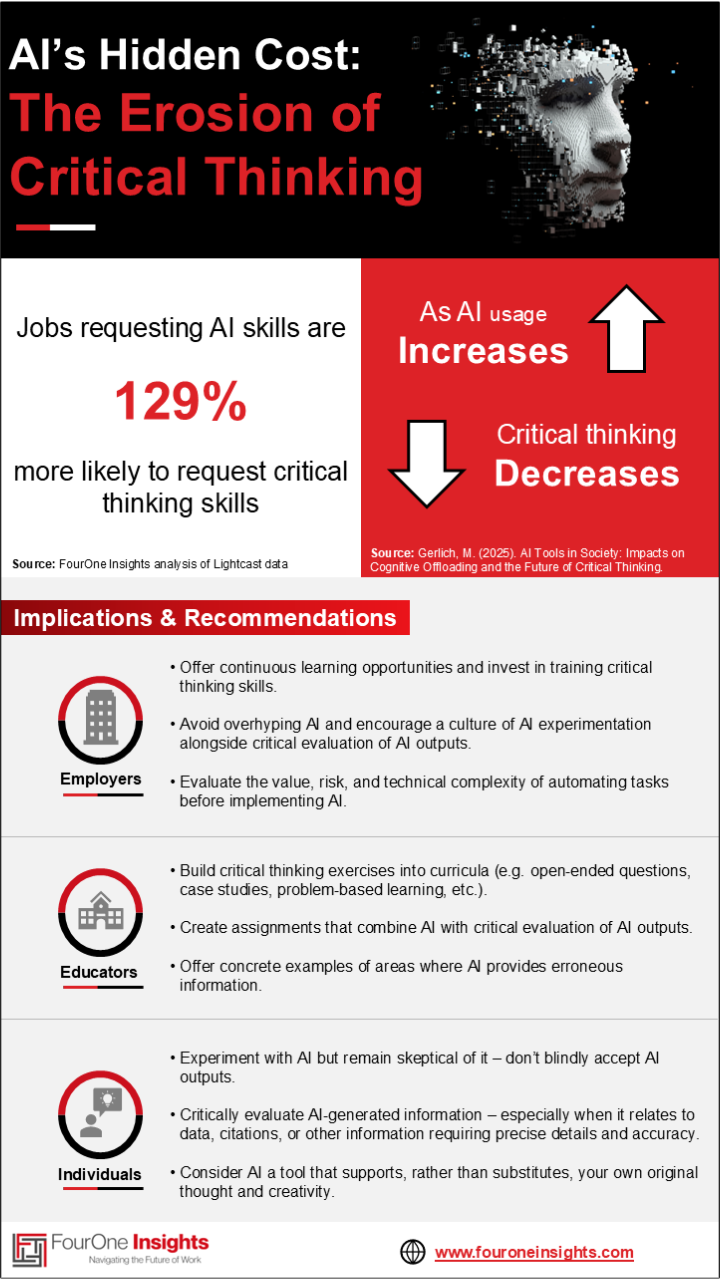 AI's Hidden Cost: The Erosion of Critical Thinking

Jobs requesting AI skills are

129%

more likely to request critical thinking skills

Source: FourOne Insights analysis of Lightcast data

As AI usage Increases

Critical thinking Decreases

Source: Gerlich, M. (2025). AI Tools in Society: Impacts on Cognitive Offloading and the Future of Critical Thinking.

Implications & Recommendations

Employers

• Offer continuous learning opportunities and invest in training critical thinking skills.

• Avoid overhyping AI and encourage a culture of AI experimentation alongside critical evaluation of AI outputs.

• Evaluate the value, risk, and technical complexity of automating tasks before implementing AI.

Educators

• Build critical thinking exercises into curricula (e.g. open-ended questions, case studies, problem-based learning, etc.).

• Create assignments that combine AI with critical evaluation of AI outputs.

• Offer concrete examples of areas where AI provides erroneous information.

Individuals

• Experiment with AI but remain skeptical of it – don't blindly accept AI outputs.

• Critically evaluate AI-generated information – especially when it relates to data, citations, or other information requiring precise details and accuracy.

• Consider AI a tool that supports, rather than substitutes, your own original thought and creativity.

FourOne Insights
Navigating the Future of Work

www.fouroneinsights.com