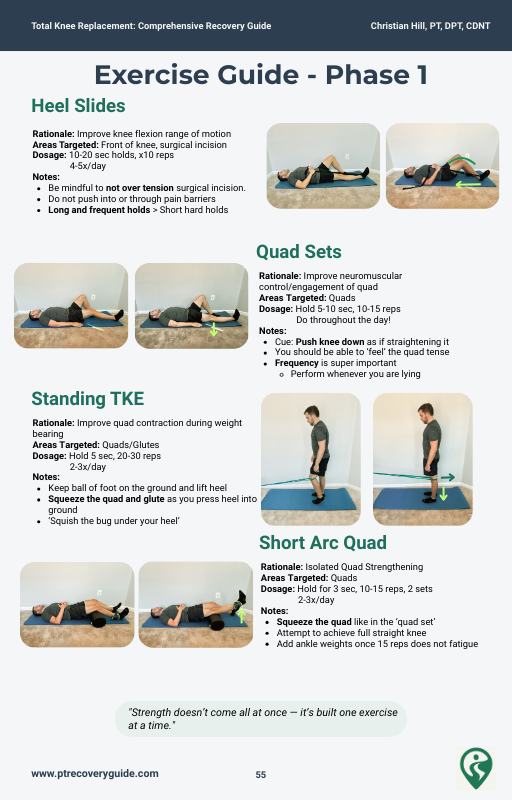 Total Knee Replacement: Comprehensive Recovery Guide

Christian Hill, PT, DPT, CDNT

Exercise Guide - Phase 1

Heel Slides

Rationale: Improve knee flexion range of motion
Areas Targeted: Front of knee, surgical incision
Dosage: 10-20 sec holds, x10 reps
4-5x/day
Notes:
- Be mindful to not over tension surgical incision.
- Do not push into or through pain barriers
- Long and frequent holds > Short hard holds

Quad Sets

Rationale: Improve neuromuscular control/engagement of quad
Areas Targeted: Quads
Dosage: Hold 5-10 sec, 10-15 reps
Do throughout the day!
Notes:
- Cue: Push knee down as if straightening it
- You should be able to 'feel' the quad tense
- Frequency is super important
  - Perform whenever you are lying

Standing TKE

Rationale: Improve quad contraction during weight bearing
Areas Targeted: Quads/Glutes
Dosage: Hold 5 sec, 20-30 reps
2-3x/day
Notes:
- Keep ball of foot on the ground and lift heel
- Squeeze the quad and glute as you press heel into ground
- 'Squish the bug under your heel'

Short Arc Quad

Rationale: Isolated Quad Strengthening
Areas Targeted: Quads
Dosage: Hold for 3 sec, 10-15 reps, 2 sets
2-3x/day
Notes:
- Squeeze the quad like in the 'quad set'
- Attempt to achieve full straight knee
- Add ankle weights once 15 reps does not fatigue

"Strength doesn't come all at once — it's built one exercise at a time."

www.ptrecoveryguide.com

55