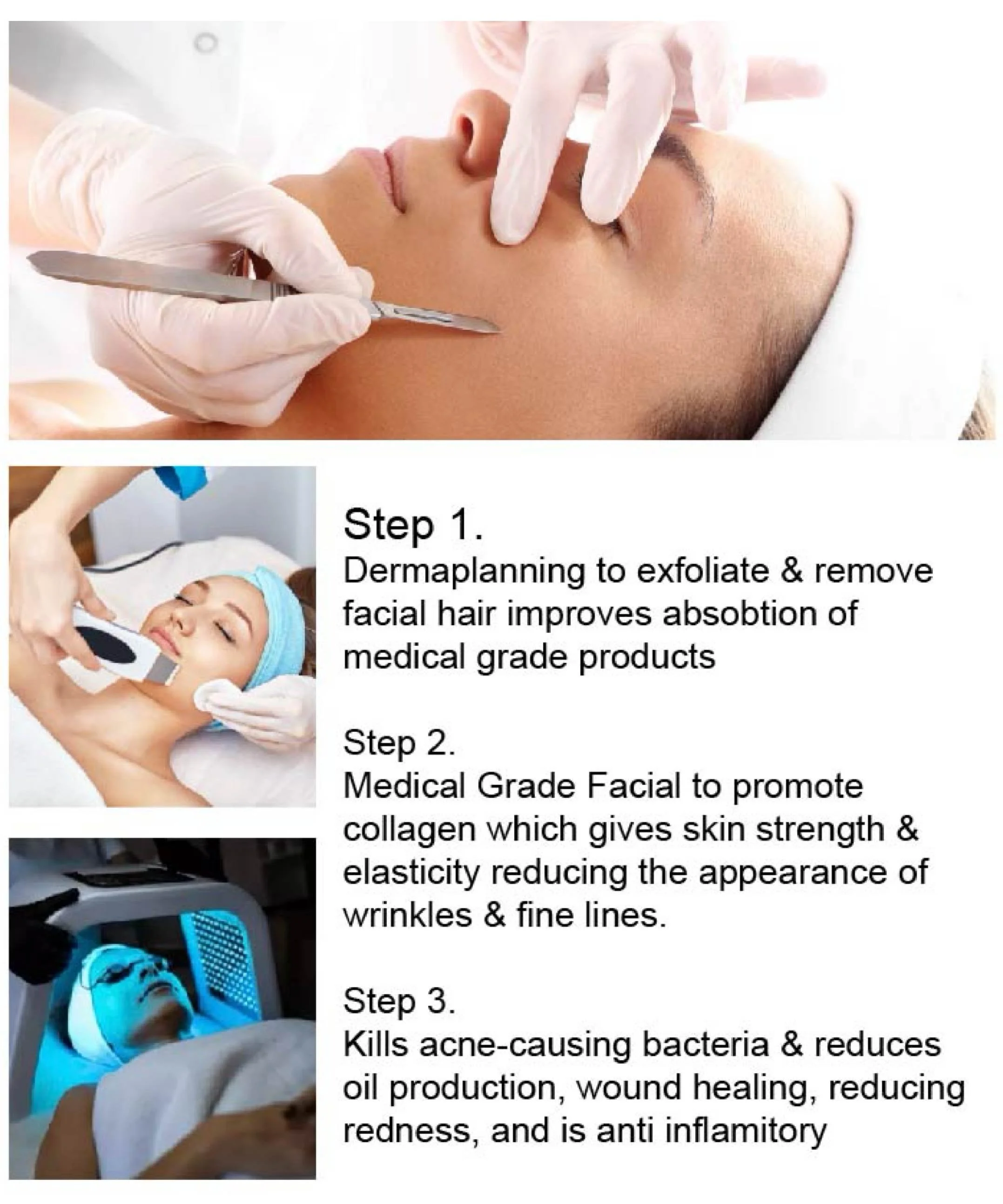 Step 1.
Dermaplanning to exfoliate & remove facial hair improves absobtion of medical grade products

Step 2.
Medical Grade Facial to promote collagen which gives skin strength & elasticity reducing the appearance of wrinkles & fine lines.

Step 3.
Kills acne-causing bacteria & reduces oil production, wound healing, reducing redness, and is anti inflamitory