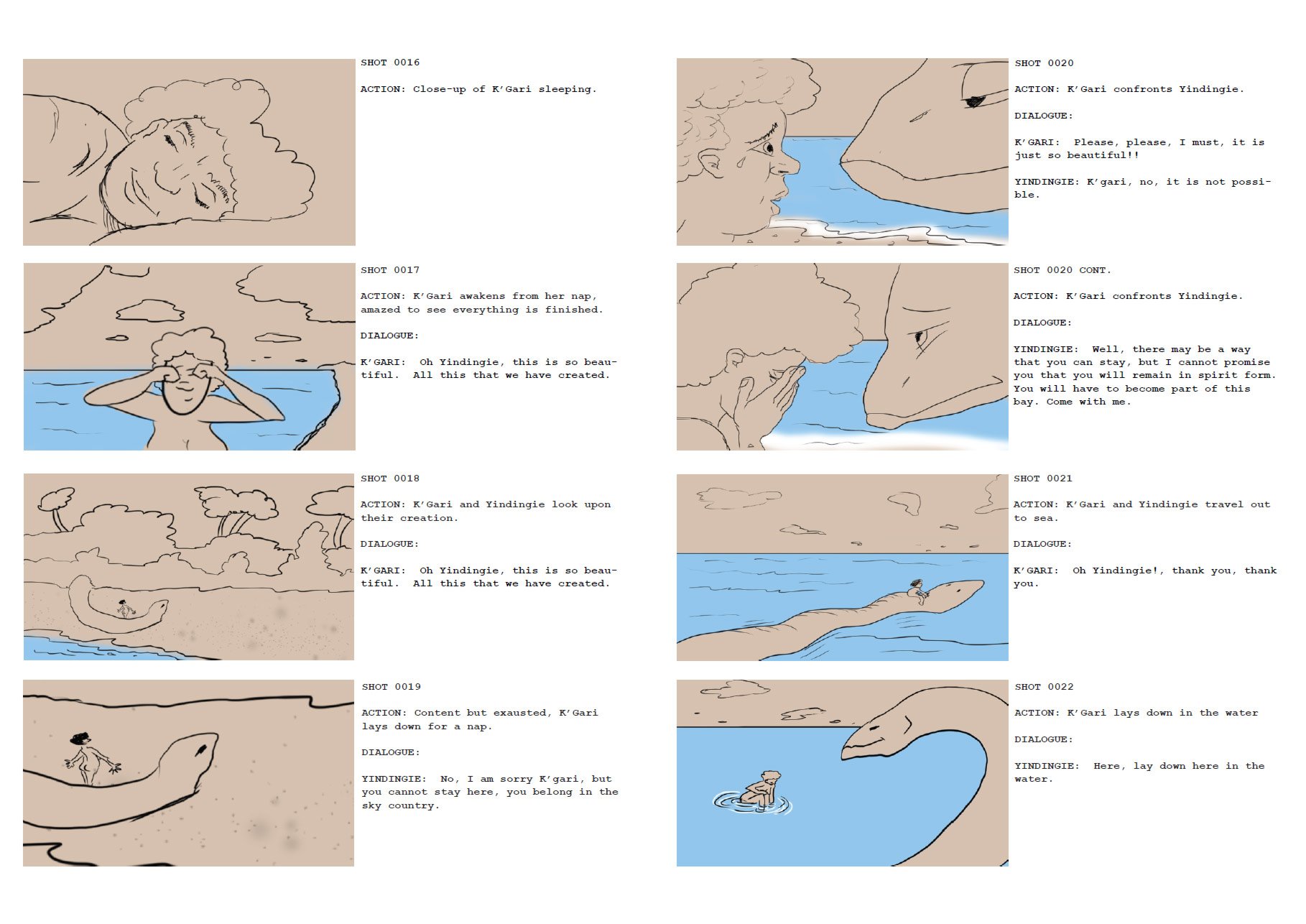 SHOT 0016

ACTION: Close-up of K'Gari sleeping.

SHOT 0017

ACTION: K'Gari awakens from her nap, amazed to see everything is finished.

DIALOGUE:

K'GARI: Oh Yindingie, this is so beautiful. All this that we have created.

SHOT 0018

ACTION: K'Gari and Yindingie look upon their creation.

DIALOGUE:

K'GARI: Oh Yindingie, this is so beautiful. All this that we have created.

SHOT 0019

ACTION: Content but exausted, K'Gari lays down for a nap.

DIALOGUE:

YINDINGIE: No, I am sorry K'gari, but you cannot stay here, you belong in the sky country.

SHOT 0020

ACTION: K'Gari confronts Yindingie.

DIALOGUE:

K'GARI: Please, please, I must, it is just so beautiful!!

YINDINGIE: K'gari, no, it is not possible.

SHOT 0020 CONT.

ACTION: K'Gari confronts Yindingie.

DIALOGUE:

YINDINGIE: Well, there may be a way that you can stay, but I cannot promise you that you will remain in spirit form. You will have to become part of this bay. Come with me.

SHOT 0021

ACTION: K'Gari and Yindingie travel out to sea.

DIALOGUE:

K'GARI: Oh Yindingie!, thank you, thank you.

SHOT 0022

ACTION: K'Gari lays down in the water

DIALOGUE:

YINDINGIE: Here, lay down here in the water.