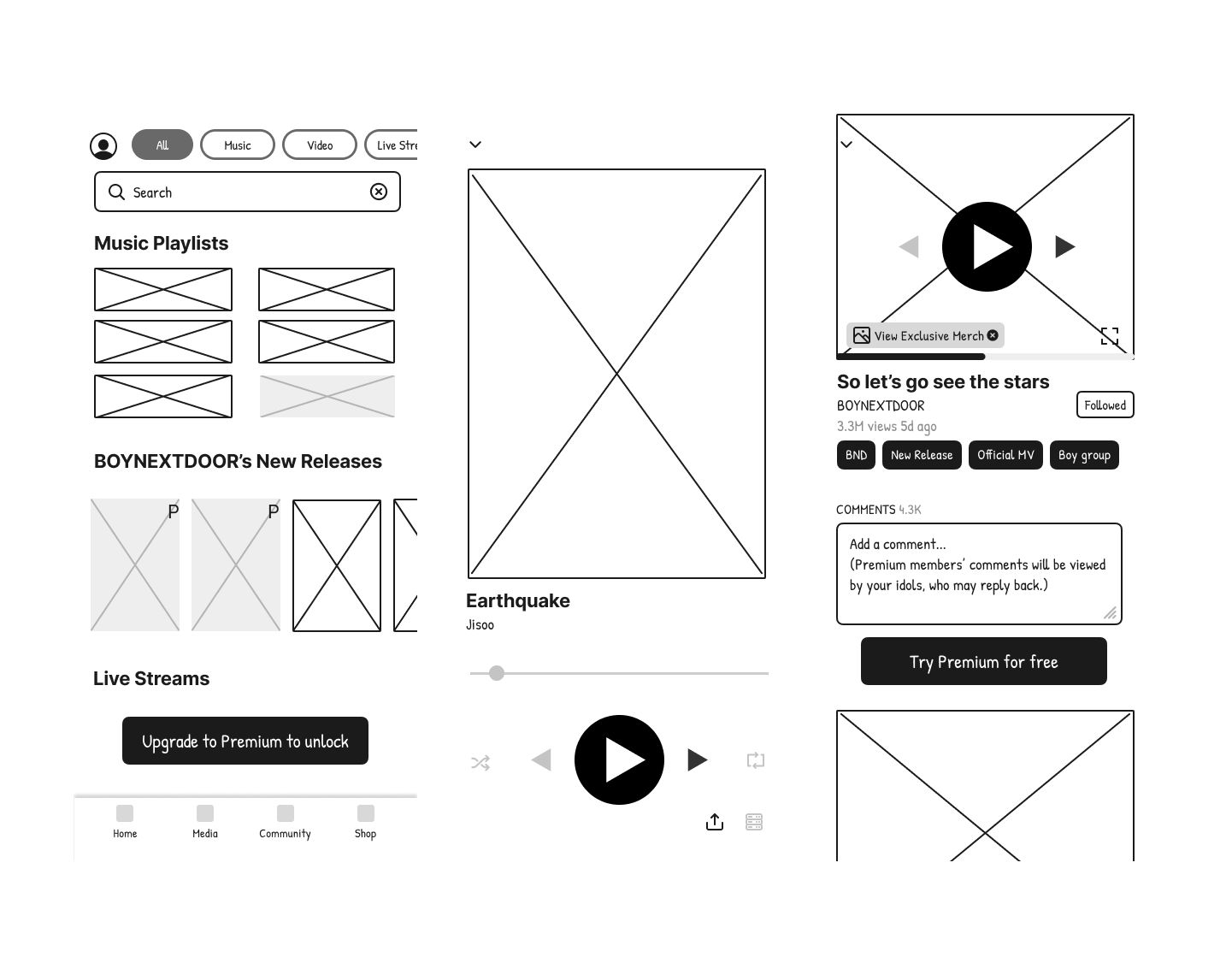 All Music Video Live Stre

Search

Music Playlists

BOYNEXTDOOR's New Releases

P P

Live Streams

Upgrade to Premium to unlock

Home Media Community Shop

Earthquake
Jisoo

View Exclusive Merch

So let's go see the stars
BOYNEXTDOOR
Followed
3.3M views 5d ago

BND New Release Official MV Boy group

COMMENTS 4.3K

Add a comment...
(Premium members' comments will be viewed by your idols, who may reply back.)

Try Premium for free