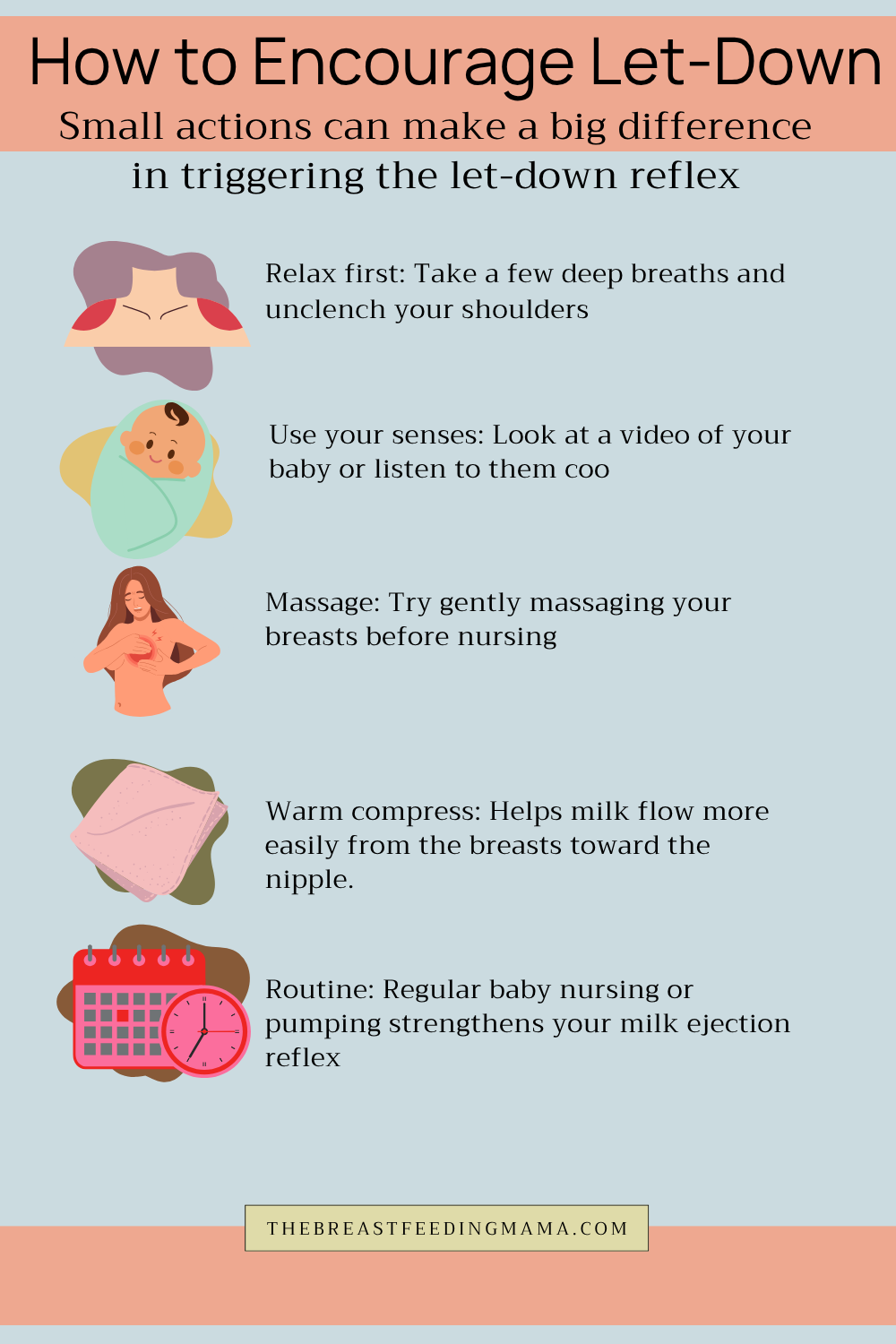 How to Encourage Let-Down

Small actions can make a big difference in triggering the let-down reflex

Relax first: Take a few deep breaths and unclench your shoulders

Use your senses: Look at a video of your baby or listen to them coo

Massage: Try gently massaging your breasts before nursing

Warm compress: Helps milk flow more easily from the breasts toward the nipple.

Routine: Regular baby nursing or pumping strengthens your milk ejection reflex

THEBREASTFEEDINGMAMA.COM