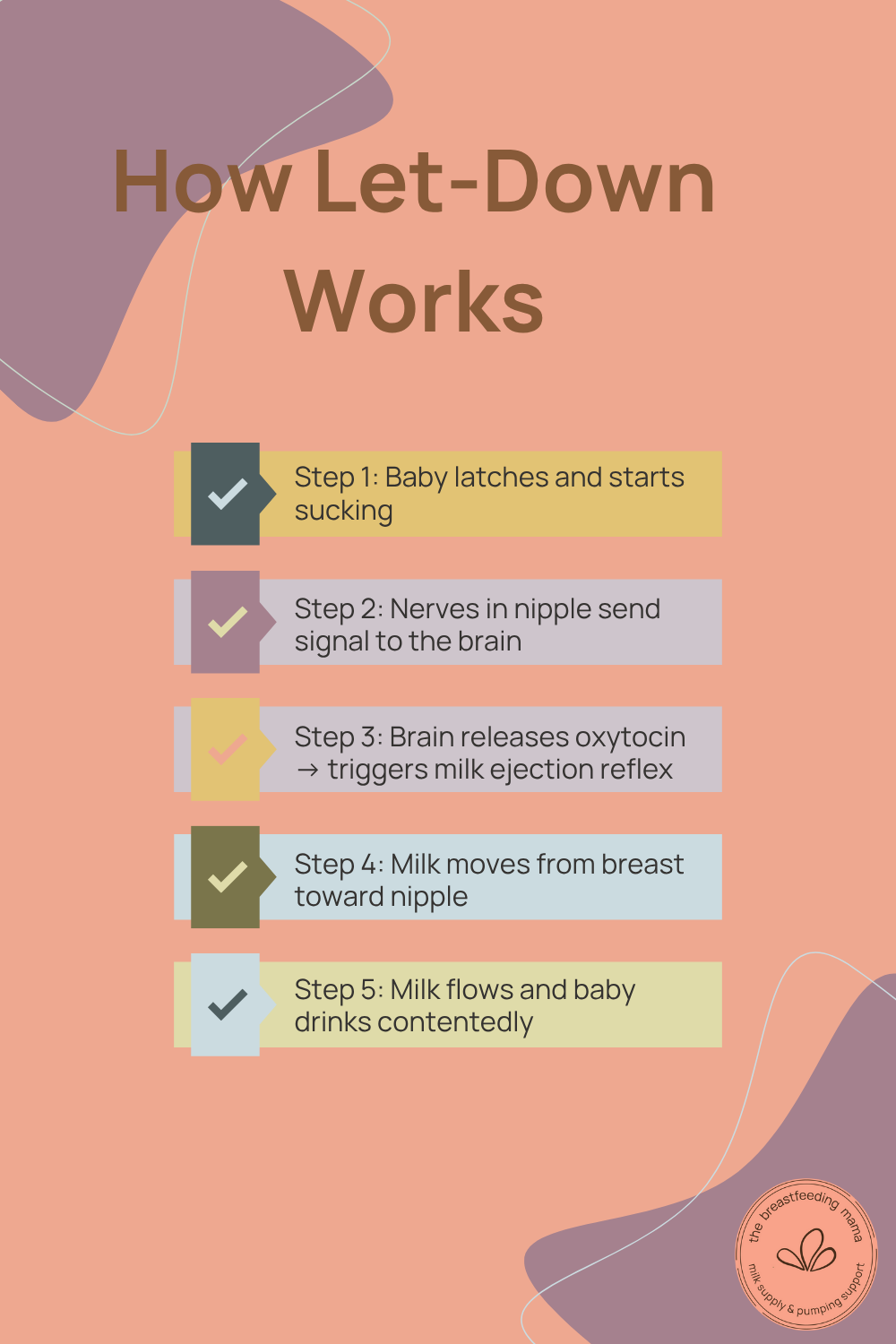 How Let-Down Works

Step 1: Baby latches and starts sucking

Step 2: Nerves in nipple send signal to the brain

Step 3: Brain releases oxytocin → triggers milk ejection reflex

Step 4: Milk moves from breast toward nipple

Step 5: Milk flows and baby drinks contentedly

the breastfeeding mama
milk supply & pumping support