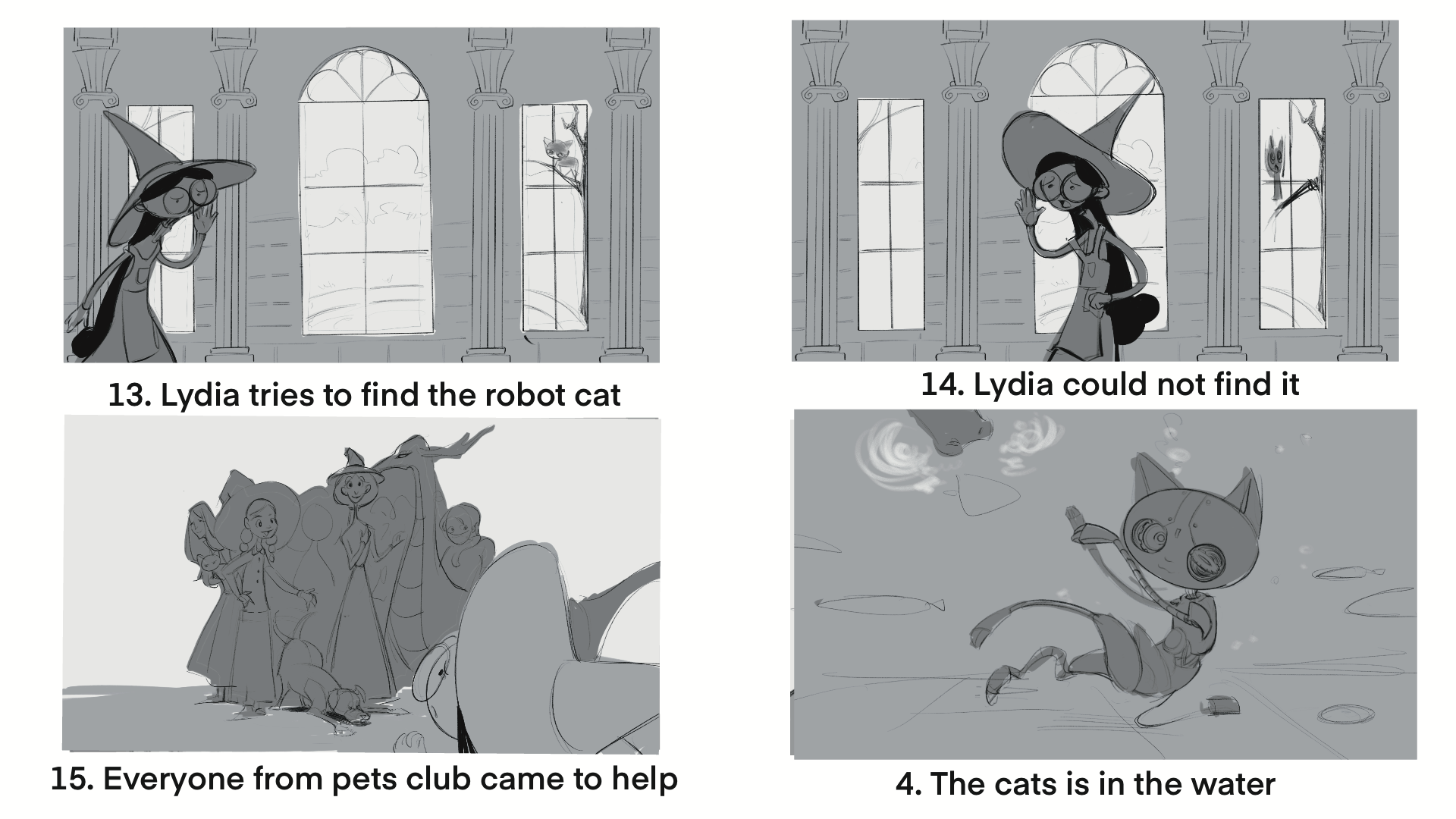 13. Lydia tries to find the robot cat

14. Lydia could not find it

15. Everyone from pets club came to help

4. The cats is in the water