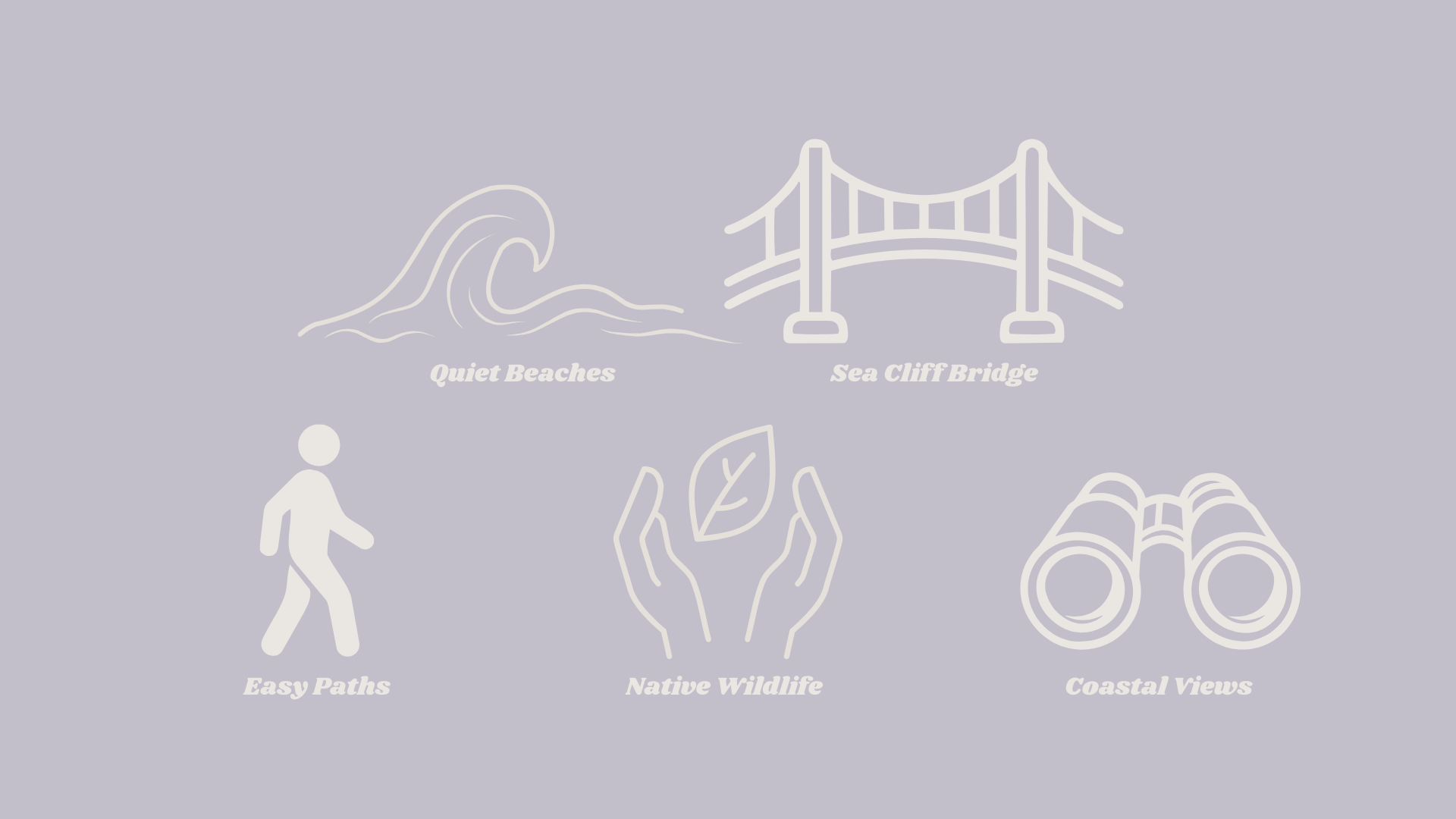 Quiet Beaches

Sea Cliff Bridge

Easy Paths

Native Wildlife

Coastal Views