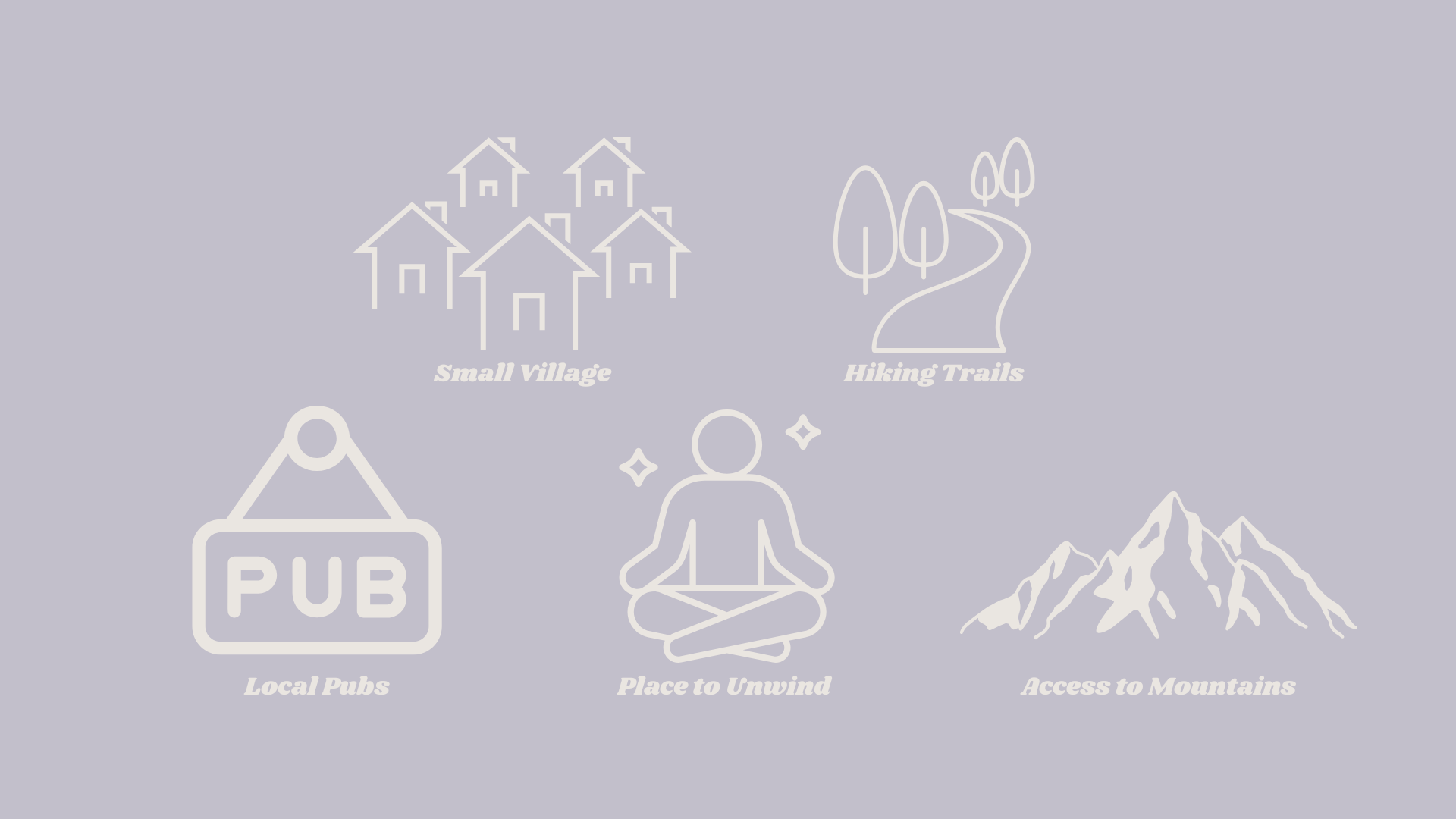 Small Village

Hiking Trails

PUB

Local Pubs

Place to Unwind

Access to Mountains