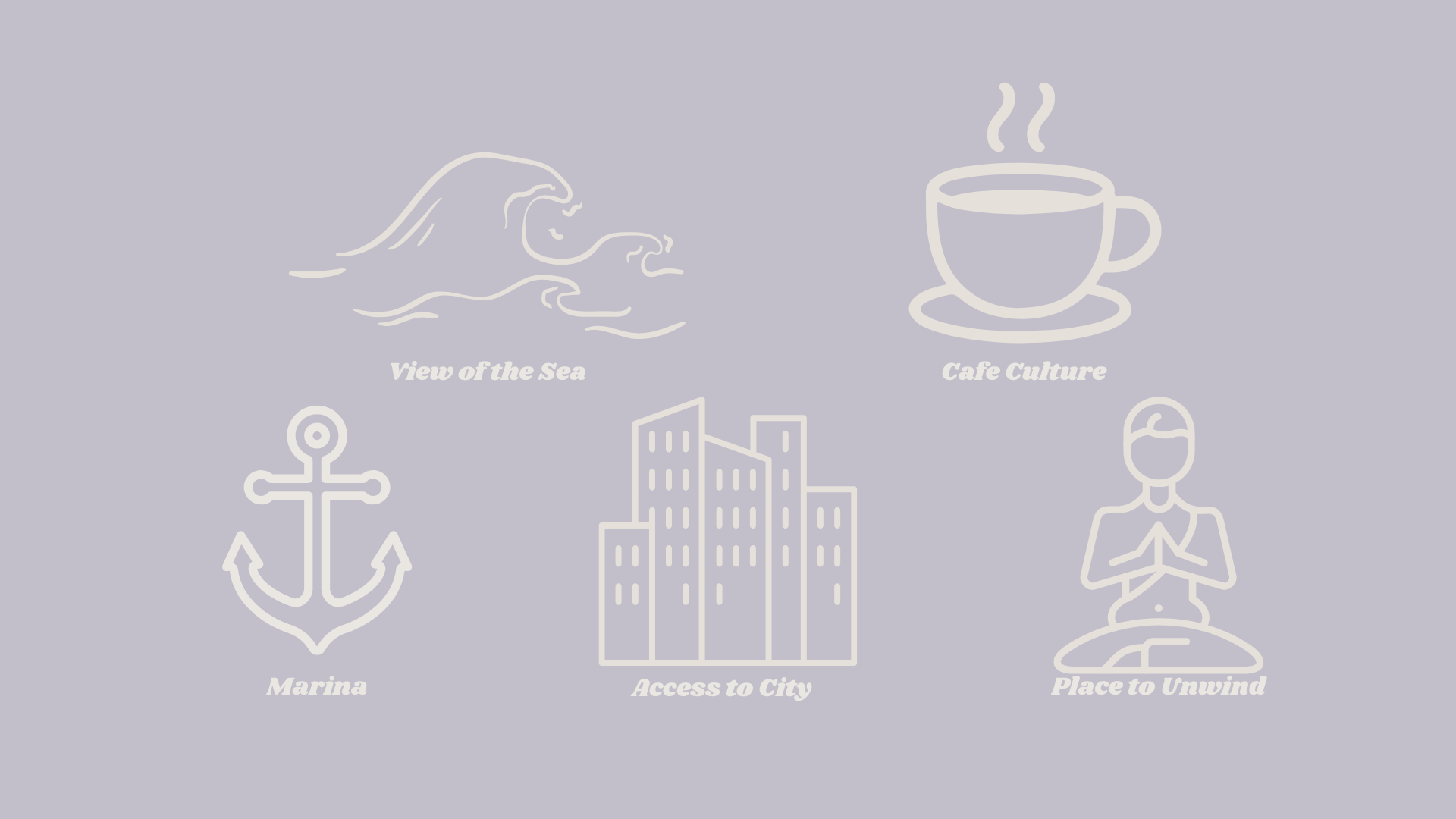 View of the Sea

Cafe Culture

Marina

Access to City

Place to Unwind