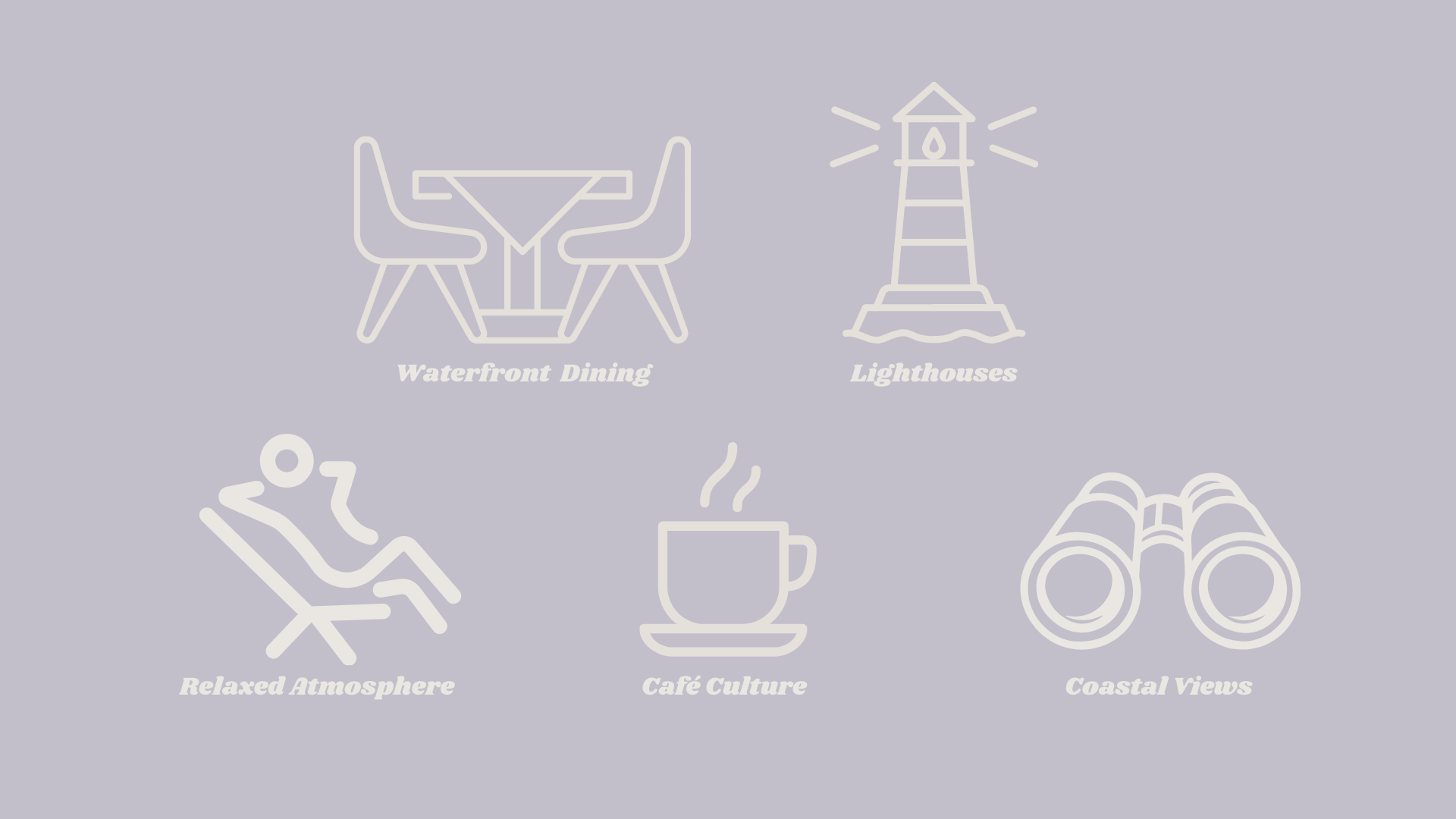 Waterfront Dining

Lighthouses

Relaxed Atmosphere

Café Culture

Coastal Views