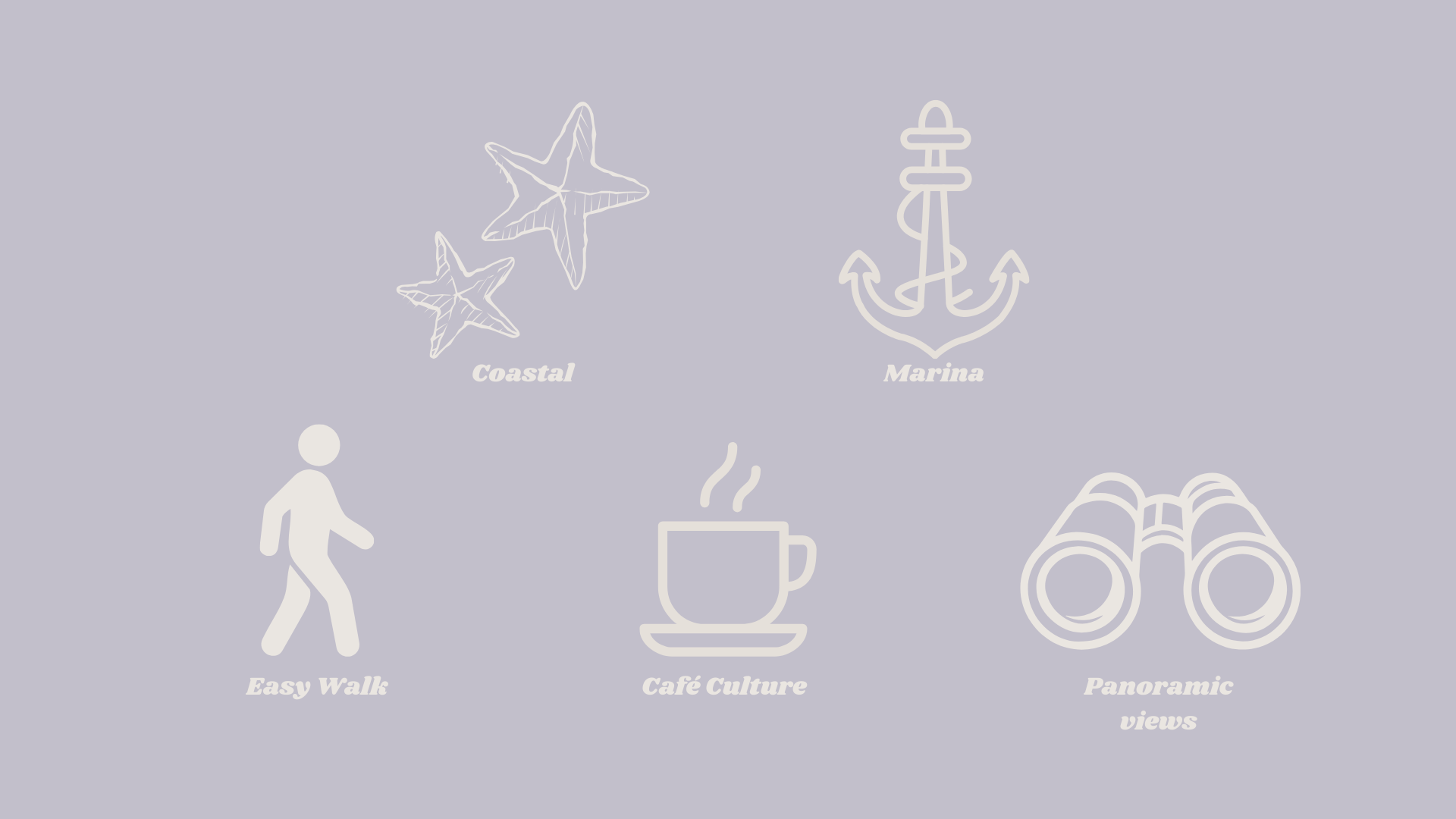 Coastal

Marina

Easy Walk

Café Culture

Panoramic views