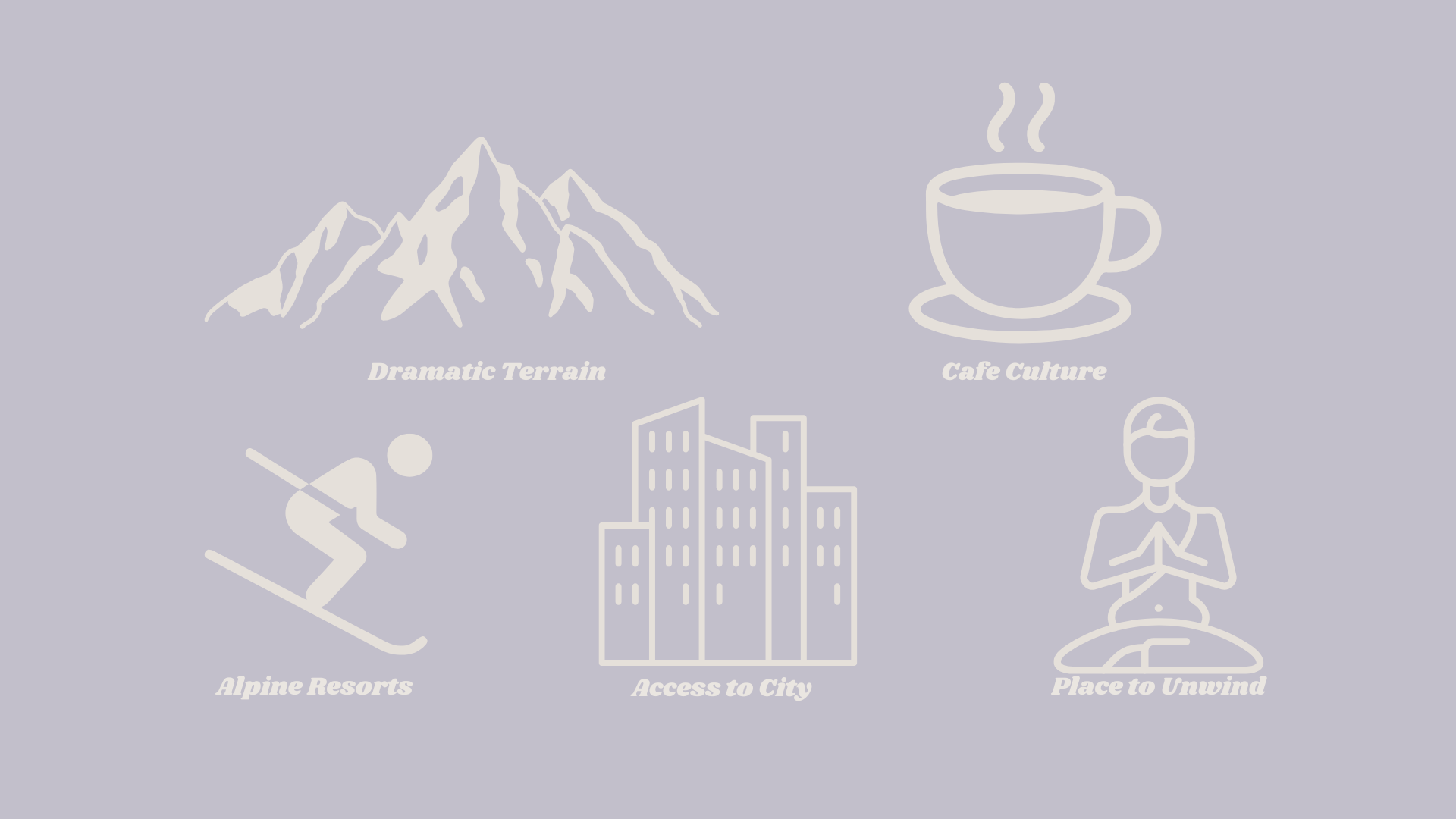 Dramatic Terrain

Cafe Culture

Alpine Resorts

Access to City

Place to Unwind