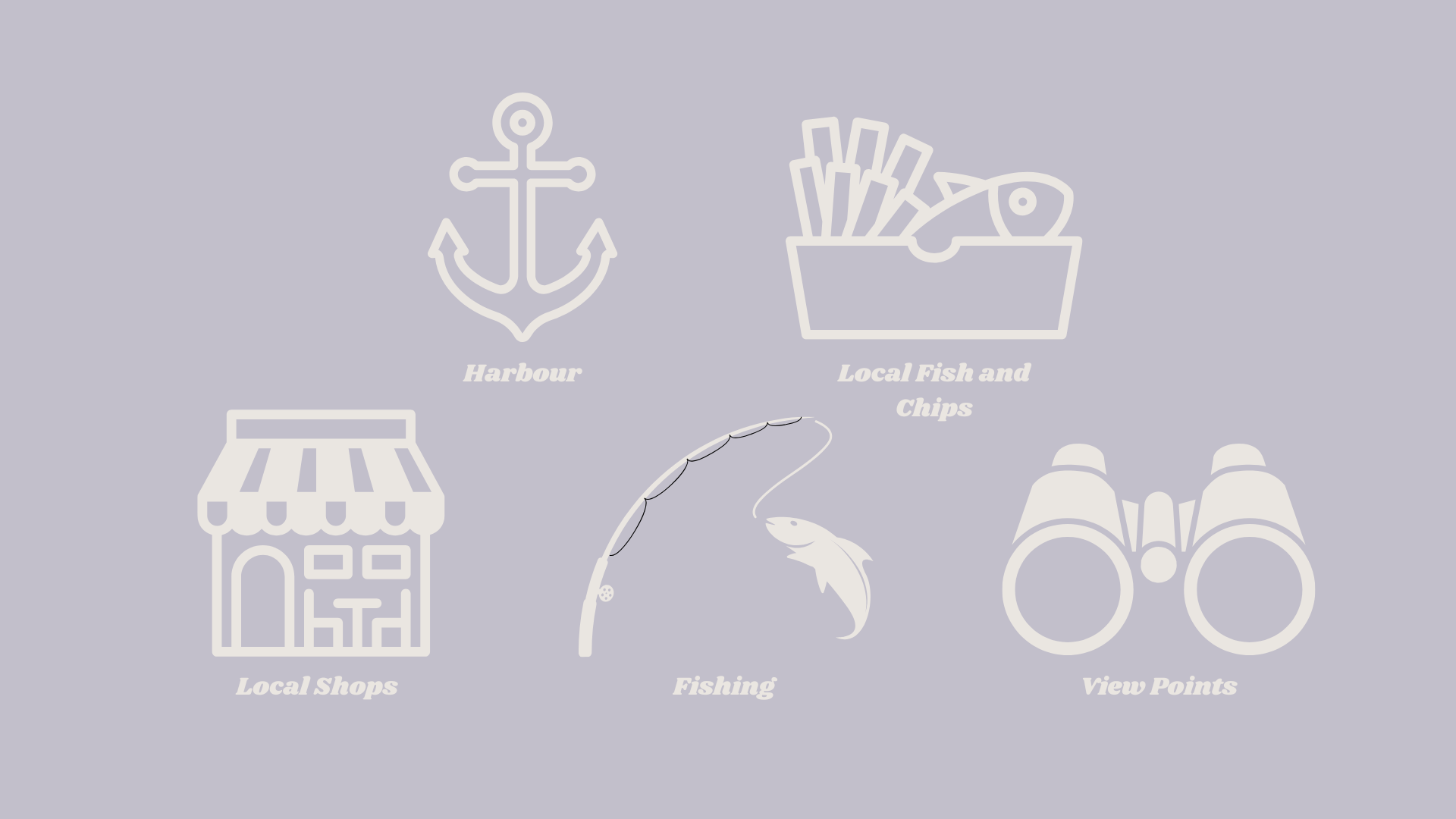 Harbour

Local Fish and Chips

Local Shops

Fishing

View Points