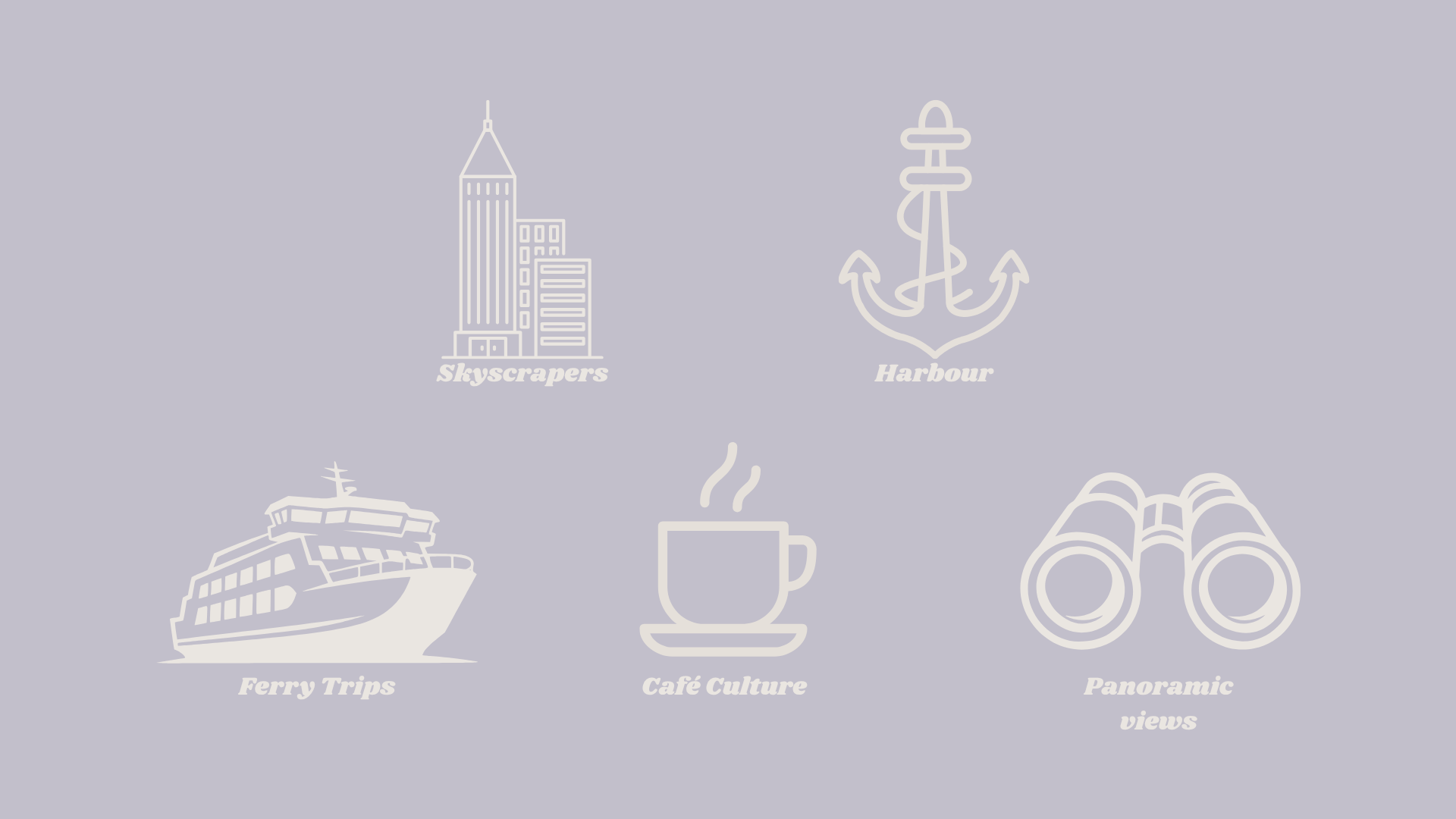 Skyscrapers

Harbour

Ferry Trips

Café Culture

Panoramic views