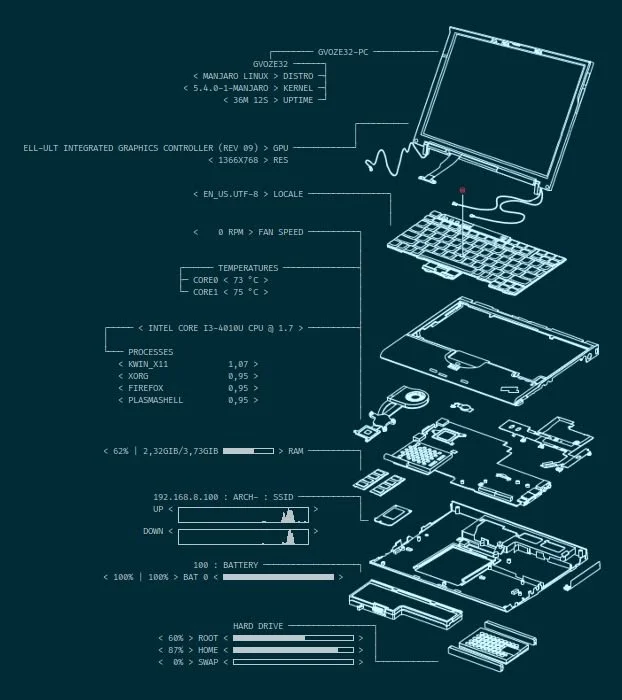 GVOZE32-PC
GVOZE32
< MANJARO LINUX > DISTRO
< 5.4.0-1-MANJARO > KERNEL
< 36M 12S > UPTIME

ELL-ULT INTEGRATED GRAPHICS CONTROLLER (REV 09) > GPU
< 1366X768 > RES

< EN_US.UTF-8 > LOCALE

< 0 RPM > FAN SPEED

TEMPERATURES
CORE0 < 73 °C >
CORE1 < 75 °C >

< INTEL CORE I3-4010U CPU @ 1.7 >

PROCESSES
< KWIN_X11 1,07 >
< XORG 0,95 >
< FIREFOX 0,95 >
< PLASMASHELL 0,95 >

< 62% | 2,32GIB/3,73GIB > RAM

192.168.8.100 : ARCH- : SSID
UP < >
DOWN < >

100 : BATTERY
< 100% | 100% > BAT 0 <

HARD DRIVE
< 60% > ROOT < >
< 87% > HOME < >
< 0% > SWAP < >