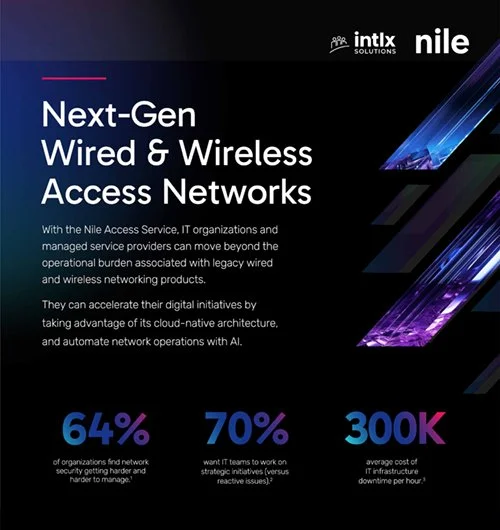 intlx SOLUTIONS nile

Next-Gen Wired & Wireless Access Networks

With the Nile Access Service, IT organizations and managed service providers can move beyond the operational burden associated with legacy wired and wireless networking products.

They can accelerate their digital initiatives by taking advantage of its cloud-native architecture, and automate network operations with AI.

64%

of organizations find network security getting harder and harder to manage.$^1$

70%

want IT teams to work on strategic initiatives (versus reactive issues).$^2$

300K

average cost of IT infrastructure downtime per hour.$^3$