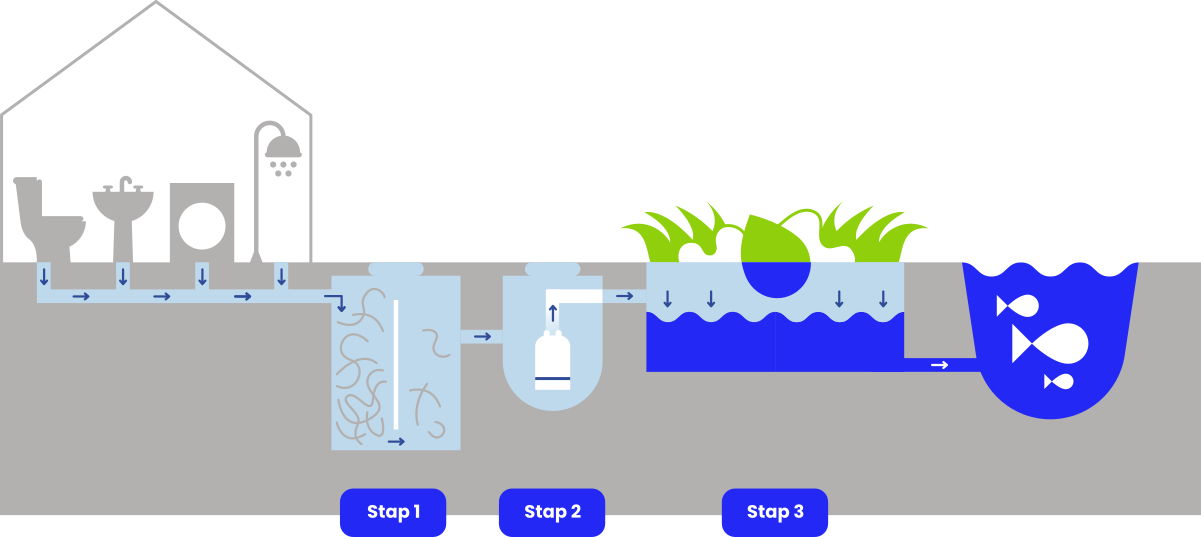 Stap 1

Stap 2

Stap 3