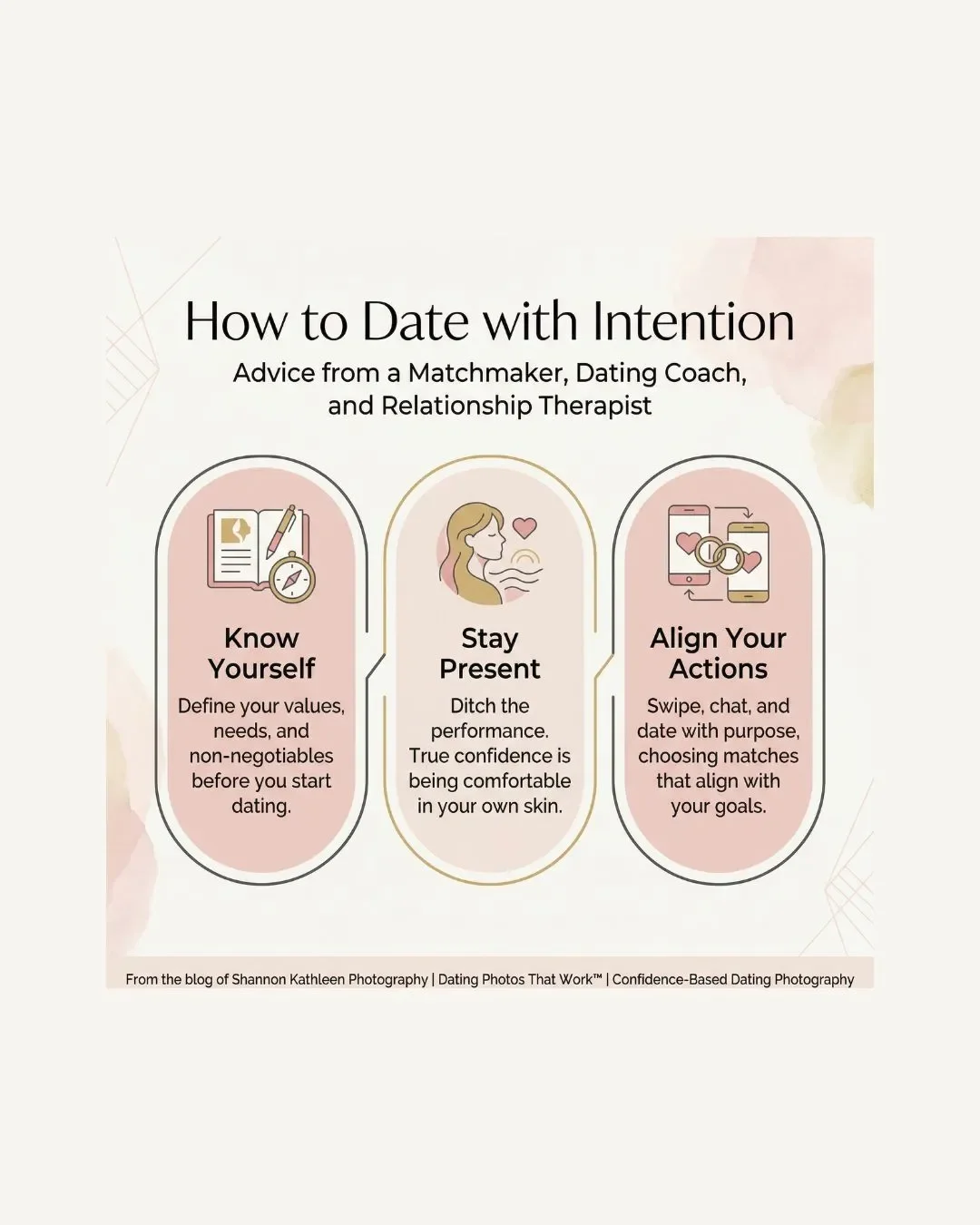 How to Date with Intention

Advice from a Matchmaker, Dating Coach, and Relationship Therapist

Know Yourself

Define your values, needs, and non-negotiables before you start dating.

Stay Present

Ditch the performance. True confidence is being comfortable in your own skin.

Align Your Actions

Swipe, chat, and date with purpose, choosing matches that align with your goals.

From the blog of Shannon Kathleen Photography | Dating Photos That Work™ | Confidence-Based Dating Photography