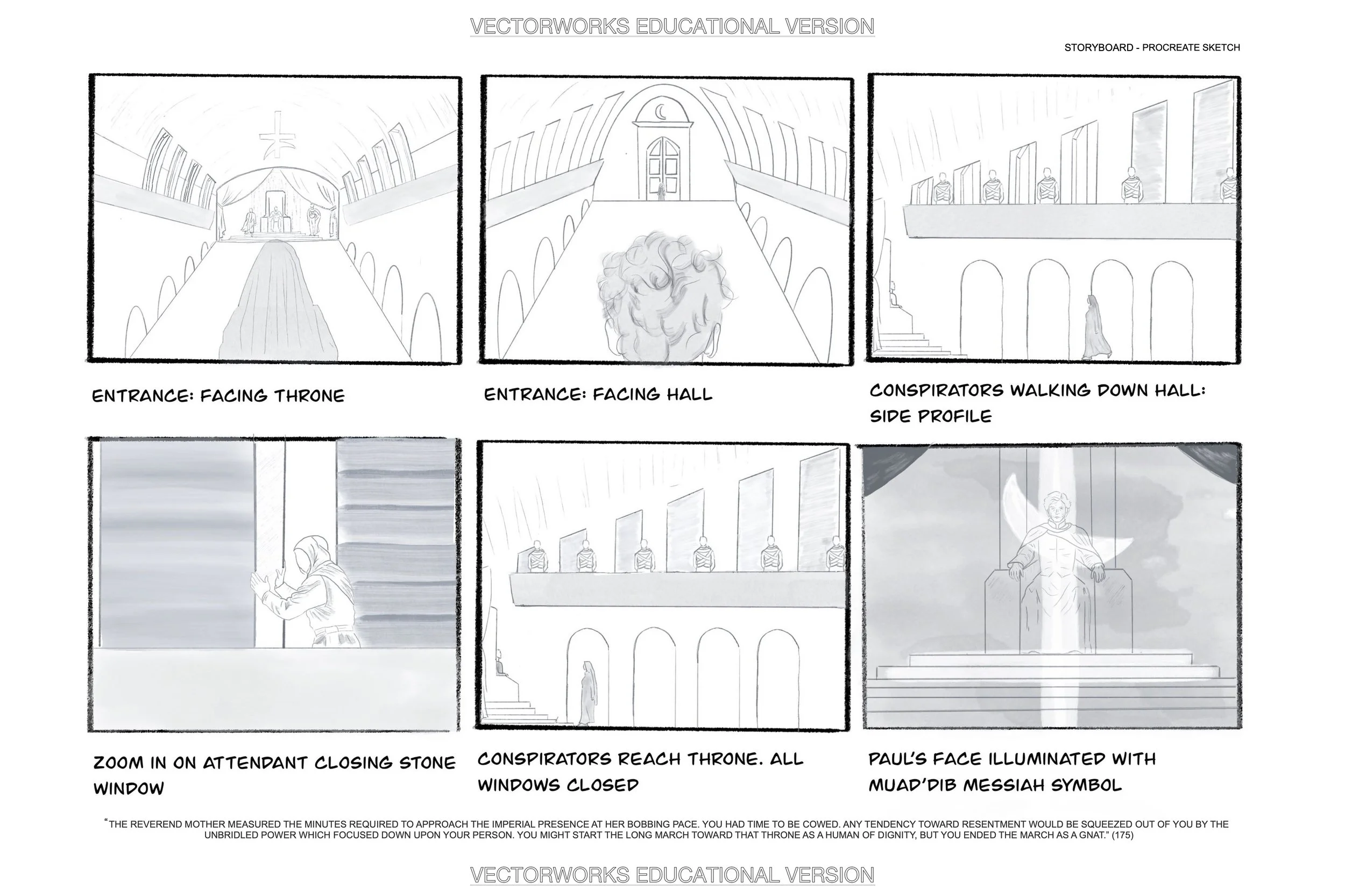 VECTORWORKS EDUCATIONAL VERSION

STORYBOARD - PROCREATE SKETCH

ENTRANCE: FACING THRONE

ENTRANCE: FACING HALL

CONSPIRATORS WALKING DOWN HALL: SIDE PROFILE

ZOOM IN ON ATTENDANT CLOSING STONE WINDOW

CONSPIRATORS REACH THRONE. ALL WINDOWS CLOSED

PAUL'S FACE ILLUMINATED WITH MUAD'DIB MESSIAH SYMBOL

"THE REVEREND MOTHER MEASURED THE MINUTES REQUIRED TO APPROACH THE IMPERIAL PRESENCE AT HER BOBBING PACE. YOU HAD TIME TO BE COWED. ANY TENDENCY TOWARD RESENTMENT WOULD BE SQUEEZED OUT OF YOU BY THE UNBRIDLED POWER WHICH FOCUSED DOWN UPON YOUR PERSON. YOU MIGHT START THE LONG MARCH TOWARD THAT THRONE AS A HUMAN OF DIGNITY, BUT YOU ENDED THE MARCH AS A GNAT." (175)

VECTORWORKS EDUCATIONAL VERSION