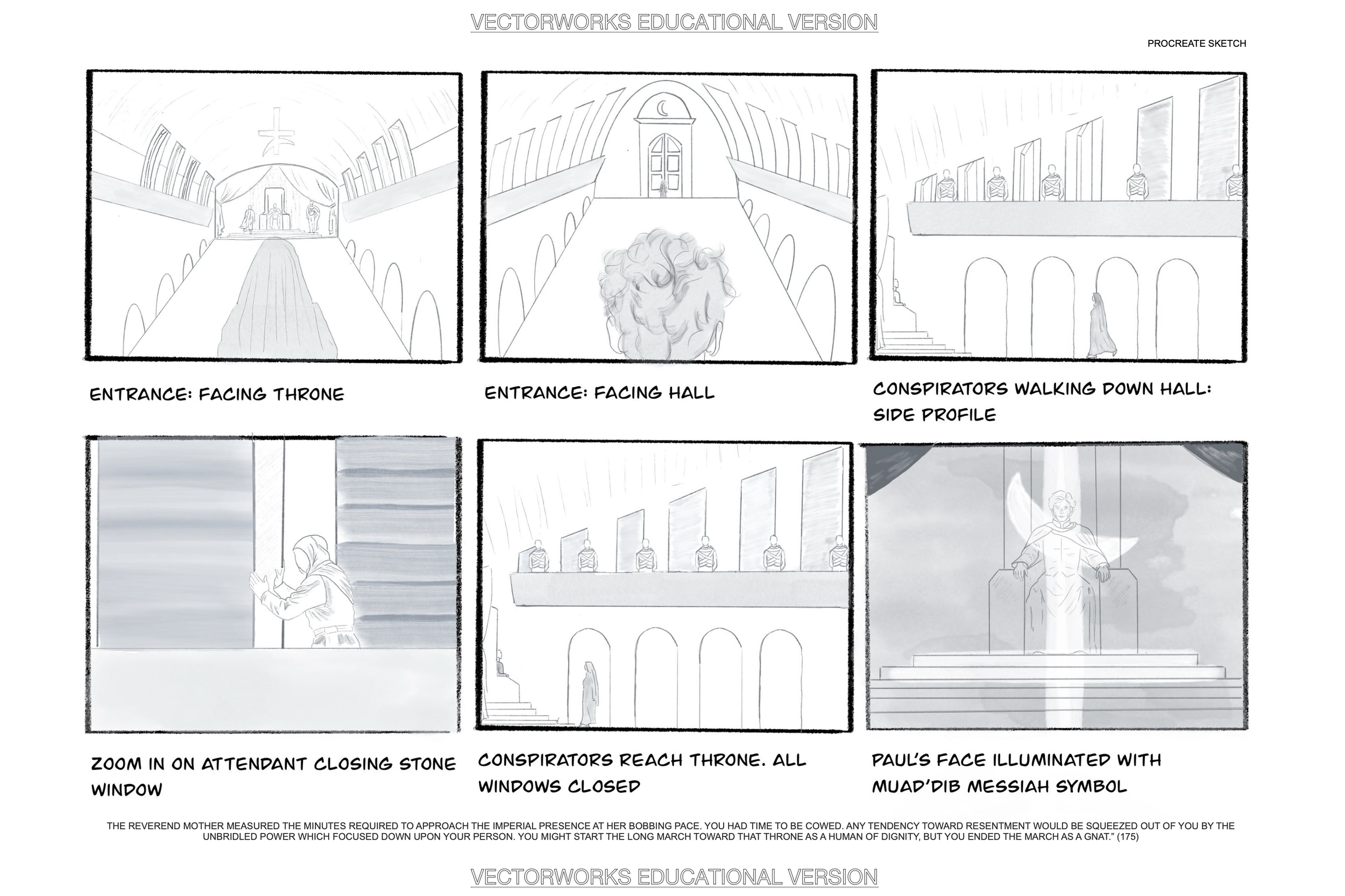 VECTORWORKS EDUCATIONAL VERSION

PROCREATE SKETCH

ENTRANCE: FACING THRONE

ENTRANCE: FACING HALL

CONSPIRATORS WALKING DOWN HALL: SIDE PROFILE

ZOOM IN ON ATTENDANT CLOSING STONE WINDOW

CONSPIRATORS REACH THRONE. ALL WINDOWS CLOSED

PAUL'S FACE ILLUMINATED WITH MUAD'DIB MESSIAH SYMBOL

THE REVEREND MOTHER MEASURED THE MINUTES REQUIRED TO APPROACH THE IMPERIAL PRESENCE AT HER BOBBING PACE. YOU HAD TIME TO BE COWED. ANY TENDENCY TOWARD RESENTMENT WOULD BE SQUEEZED OUT OF YOU BY THE UNBRIDLED POWER WHICH FOCUSED DOWN UPON YOUR PERSON. YOU MIGHT START THE LONG MARCH TOWARD THAT THRONE AS A HUMAN OF DIGNITY, BUT YOU ENDED THE MARCH AS A GNAT." (175)

VECTORWORKS EDUCATIONAL VERSION