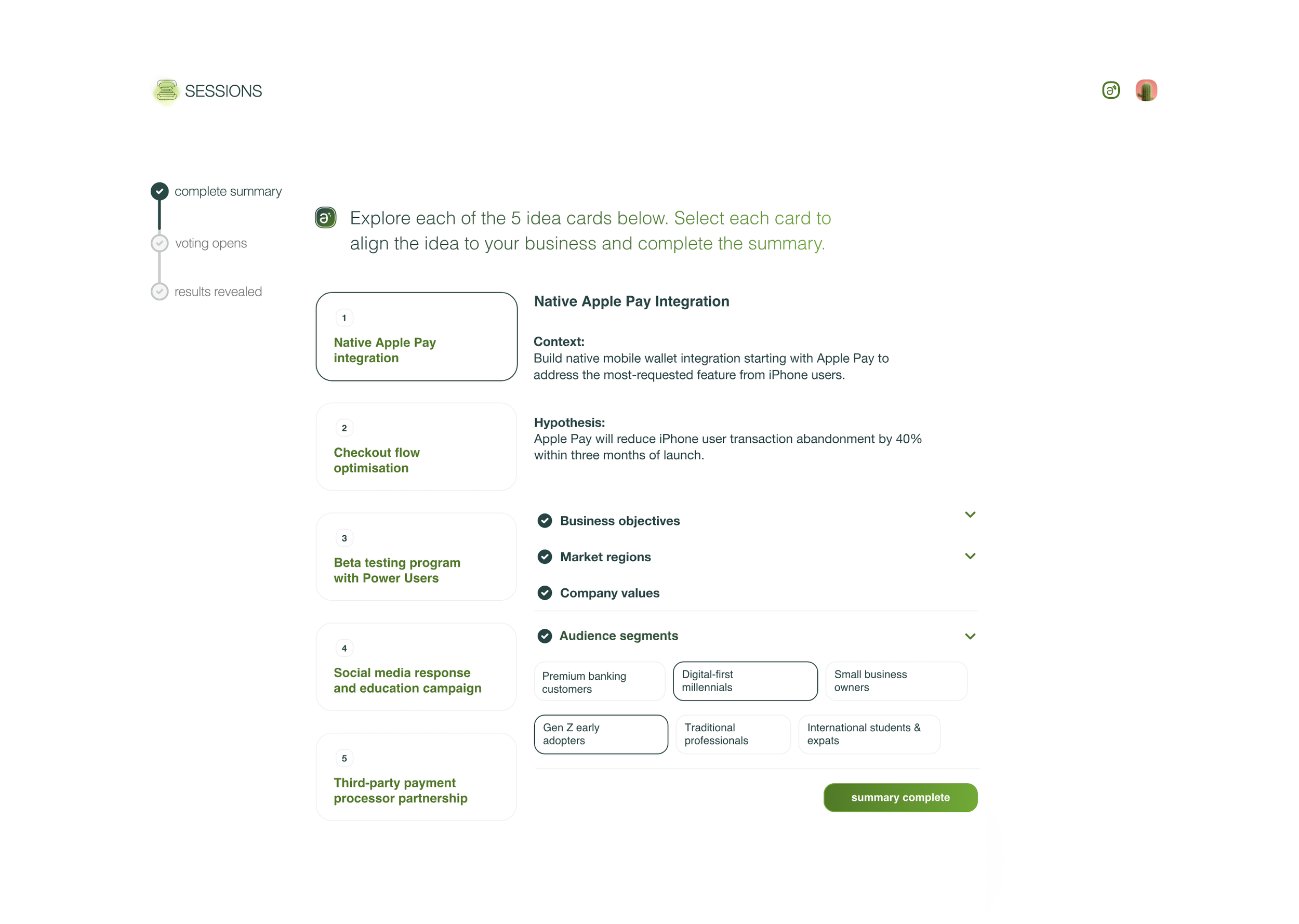 SESSIONS

complete summary

voting opens

results revealed

Explore each of the 5 idea cards below. Select each card to align the idea to your business and complete the summary.

1
Native Apple Pay integration

2
Checkout flow optimisation

3
Beta testing program with Power Users

4
Social media response and education campaign

5
Third-party payment processor partnership

Native Apple Pay Integration

Context:
Build native mobile wallet integration starting with Apple Pay to address the most-requested feature from iPhone users.

Hypothesis:
Apple Pay will reduce iPhone user transaction abandonment by 40% within three months of launch.

Business objectives

Market regions

Company values

Audience segments

Premium banking customers

Digital-first millennials

Small business owners

Gen Z early adopters

Traditional professionals

International students & expats

summary complete