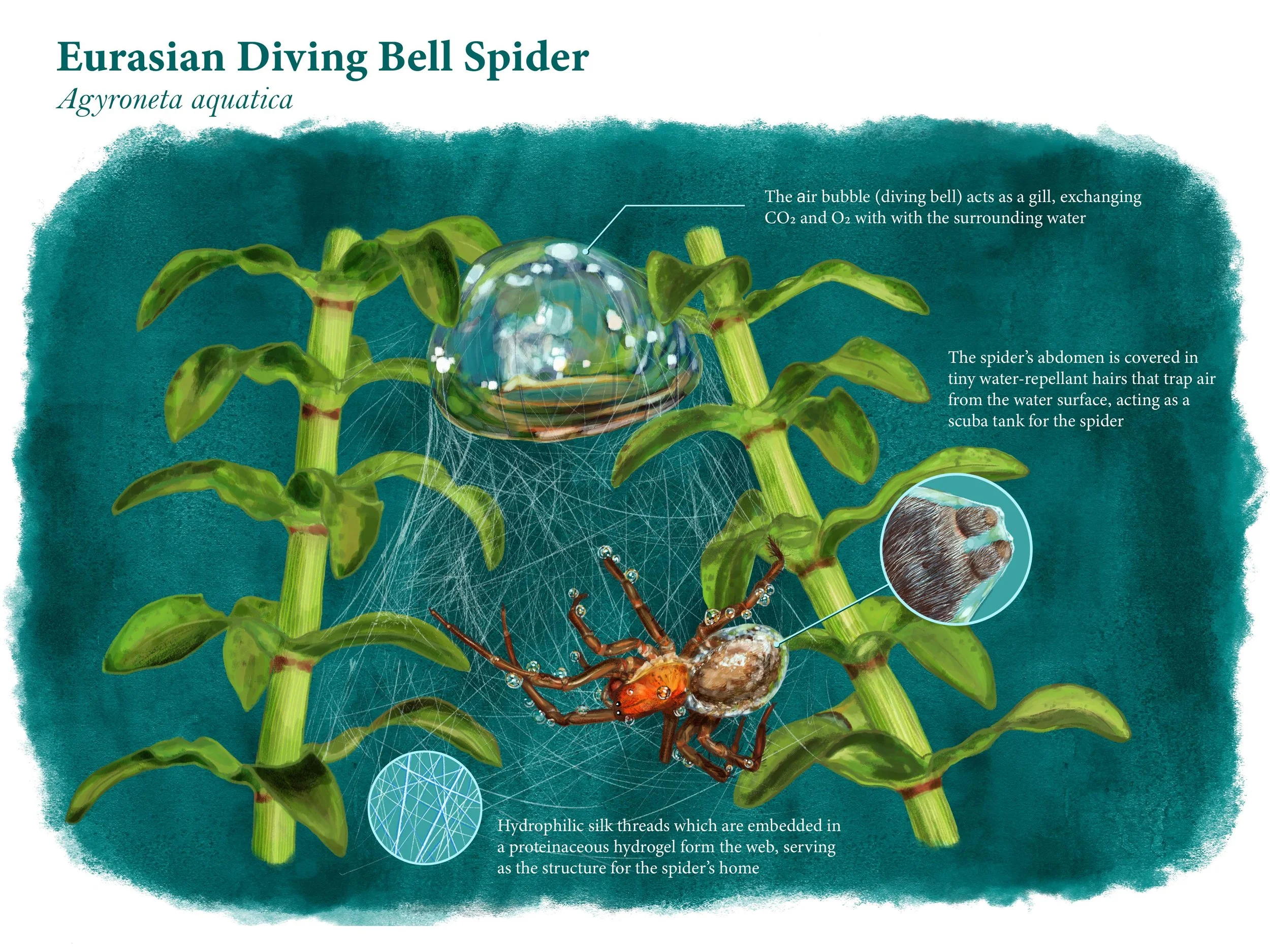 Eurasian Diving Bell Spider
Agyroneta aquatica

The air bubble (diving bell) acts as a gill, exchanging $CO_2$ and $O_2$ with with the surrounding water

The spider's abdomen is covered in tiny water-repellant hairs that trap air from the water surface, acting as a scuba tank for the spider

Hydrophilic silk threads which are embedded in a proteinaceous hydrogel form the web, serving as the structure for the spider's home