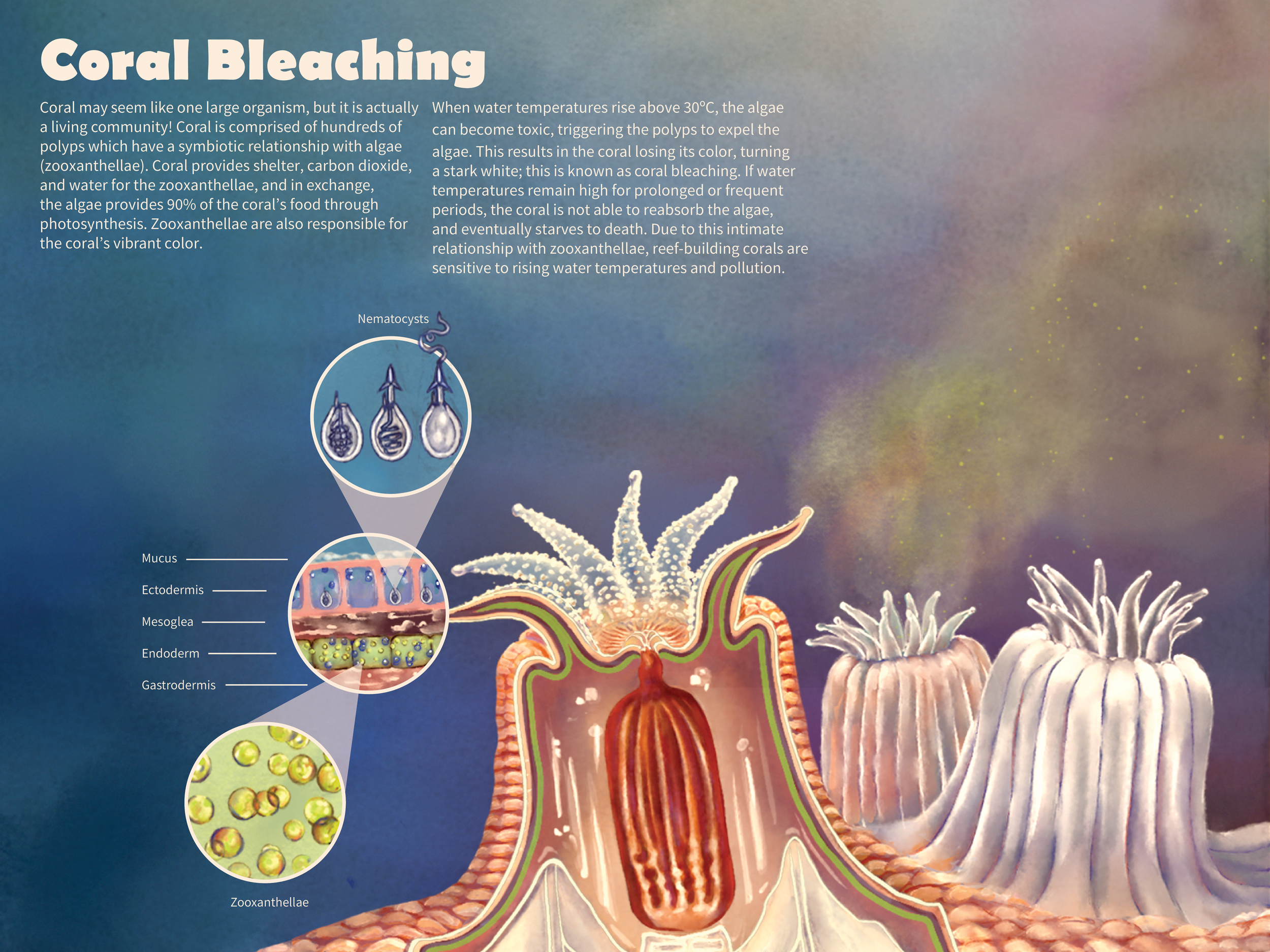 Coral Bleaching

Coral may seem like one large organism, but it is actually a living community! Coral is comprised of hundreds of polyps which have a symbiotic relationship with algae (zooxanthellae). Coral provides shelter, carbon dioxide, and water for the zooxanthellae, and in exchange, the algae provides 90% of the coral's food through photosynthesis. Zooxanthellae are also responsible for the coral's vibrant color.

When water temperatures rise above 30°C, the algae can become toxic, triggering the polyps to expel the algae. This results in the coral losing its color, turning a stark white; this is known as coral bleaching. If water temperatures remain high for prolonged or frequent periods, the coral is not able to reabsorb the algae, and eventually starves to death. Due to this intimate relationship with zooxanthellae, reef-building corals are sensitive to rising water temperatures and pollution.

Nematocysts

Mucus
Ectodermis
Mesoglea
Endoderm
Gastrodermis

Zooxanthellae