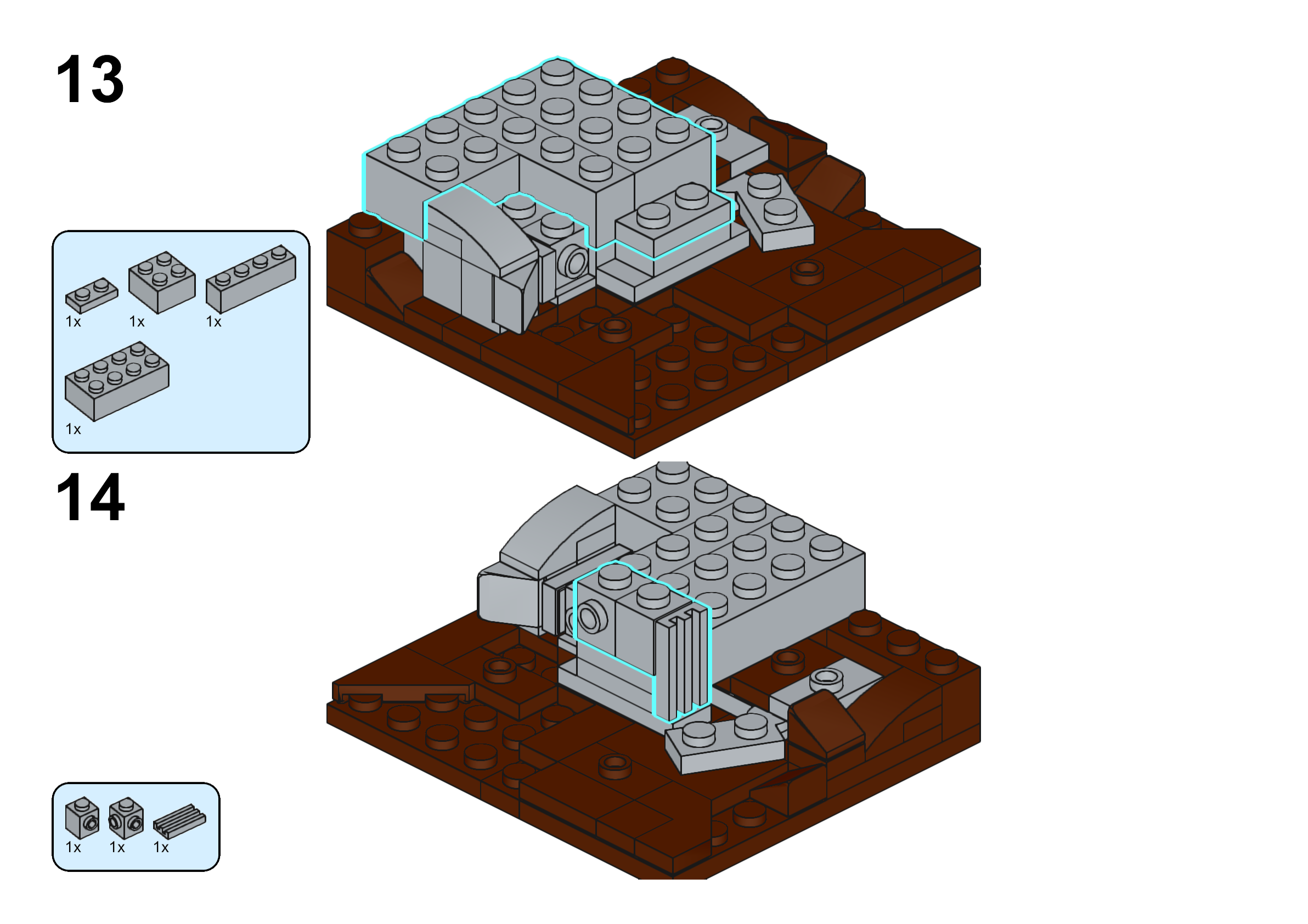 13

1x 1x 1x

1x

14

1x 1x 1x