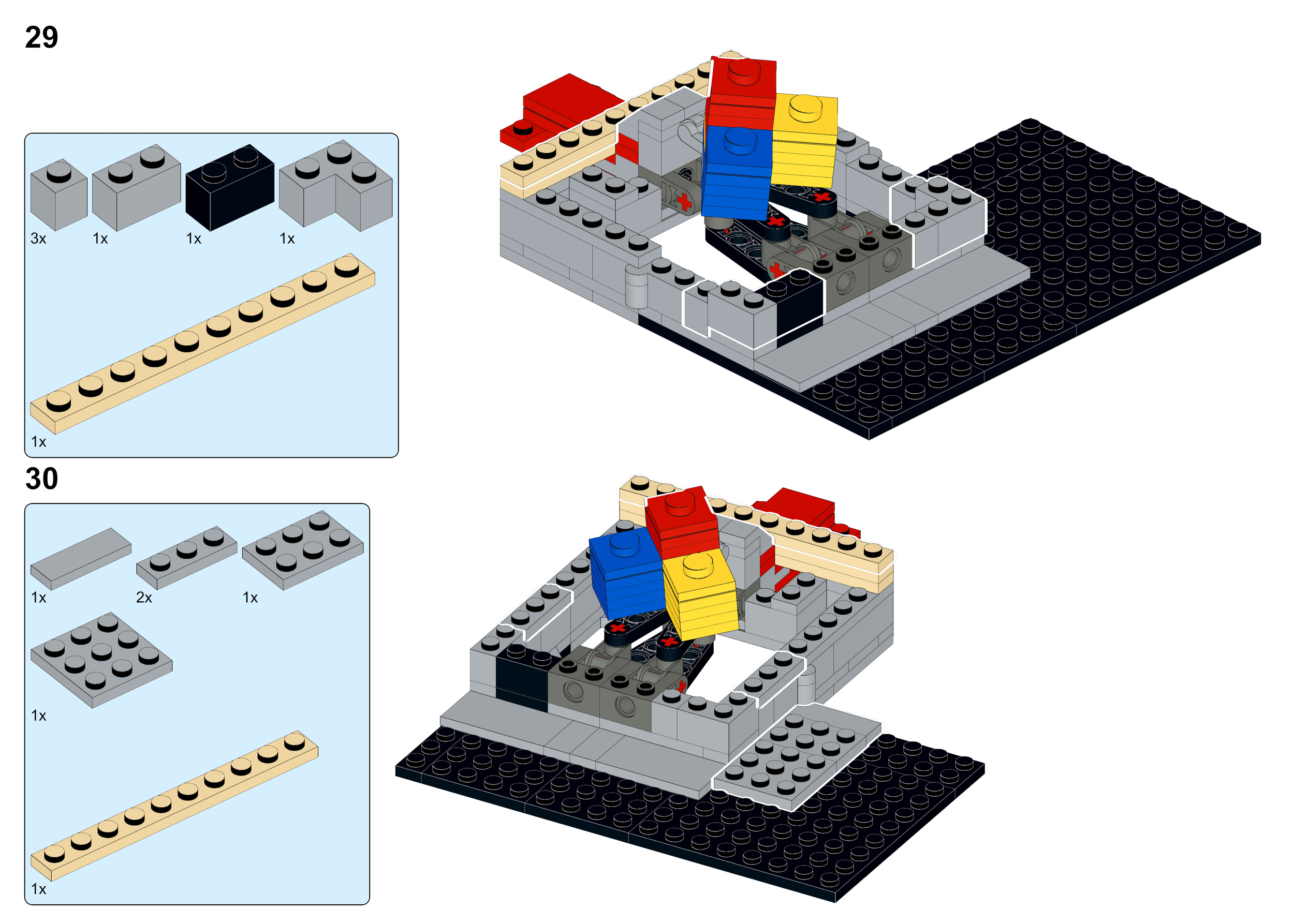 29

3x 1x 1x 1x

1x

30

1x 2x 1x

1x

1x