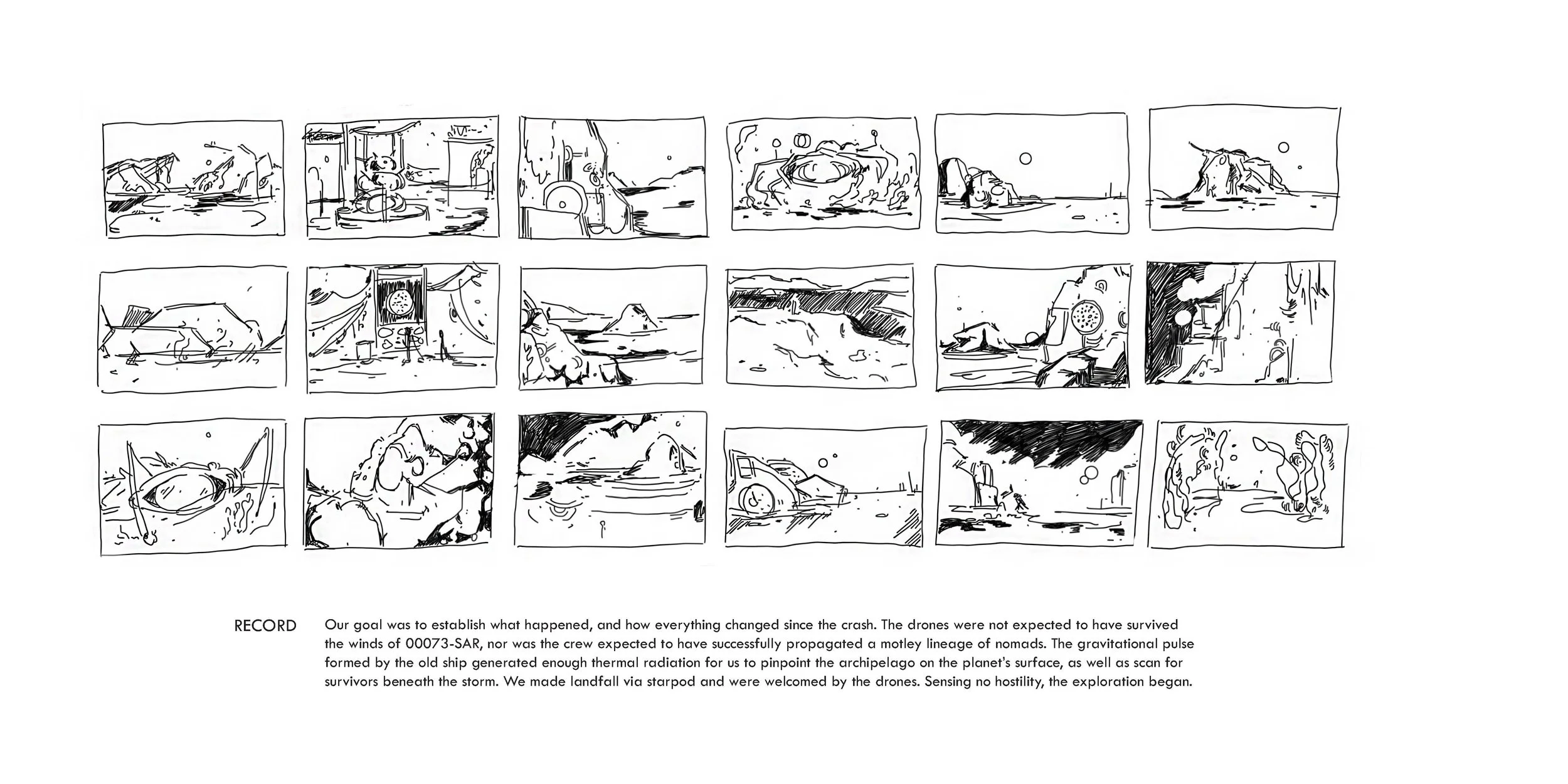 RECORD

Our goal was to establish what happened, and how everything changed since the crash. The drones were not expected to have survived the winds of 00073-SAR, nor was the crew expected to have successfully propagated a motley lineage of nomads. The gravitational pulse formed by the old ship generated enough thermal radiation for us to pinpoint the archipelago on the planet's surface, as well as scan for survivors beneath the storm. We made landfall via starpod and were welcomed by the drones. Sensing no hostility, the exploration began.