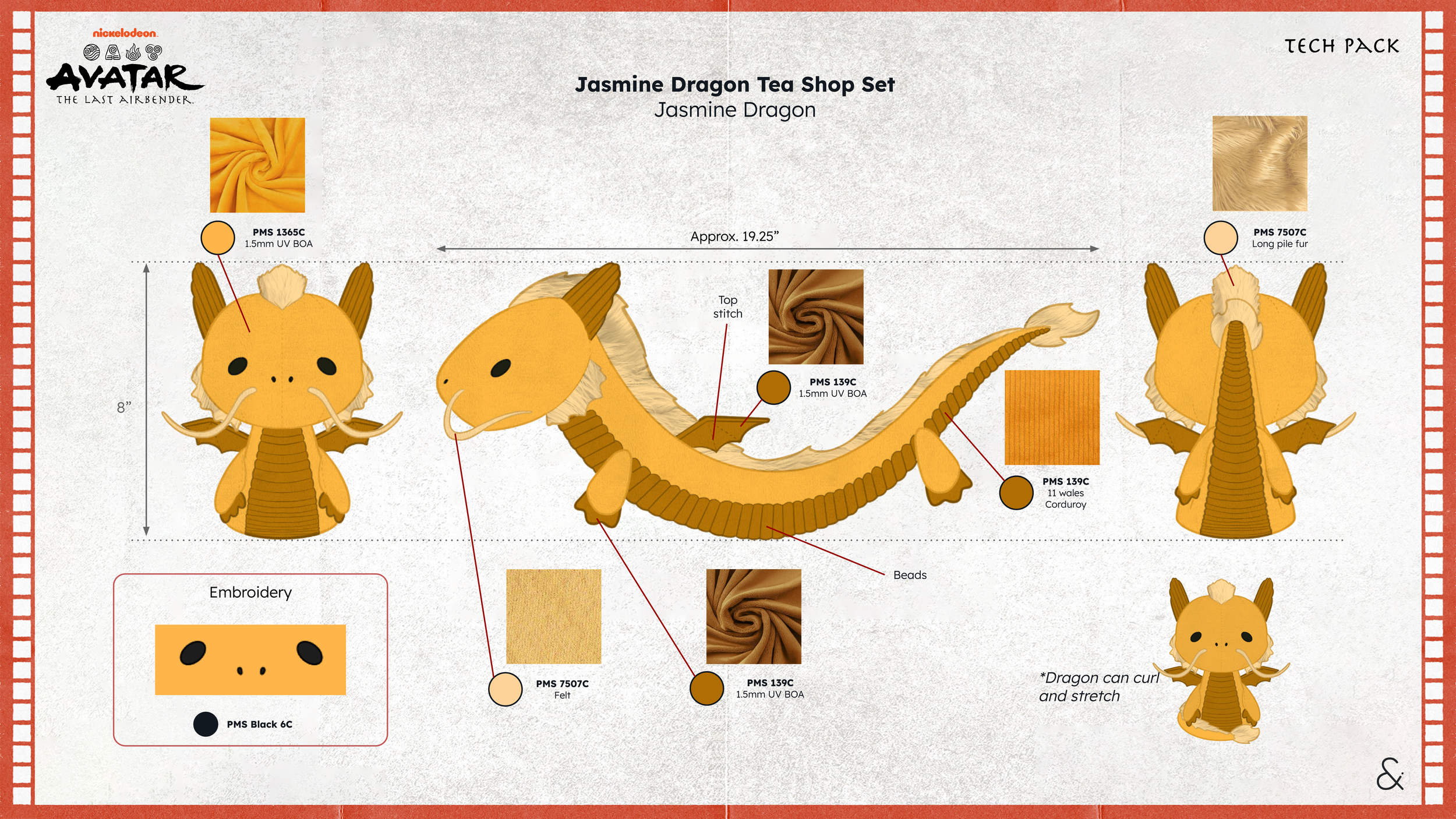 nickelodeon

AVATAR
THE LAST AIRBENDER

TECH PACK

Jasmine Dragon Tea Shop Set
Jasmine Dragon

PMS 1365C
1.5mm UV BOA

Approx. 19.25”

PMS 7507C
Long pile fur

8”

Top stitch

PMS 139C
1.5mm UV BOA

PMS 139C
11 wales
Corduroy

Beads

Embroidery

PMS Black 6C

PMS 7507C
Felt

PMS 139C
1.5mm UV BOA

*Dragon can curl and stretch

&