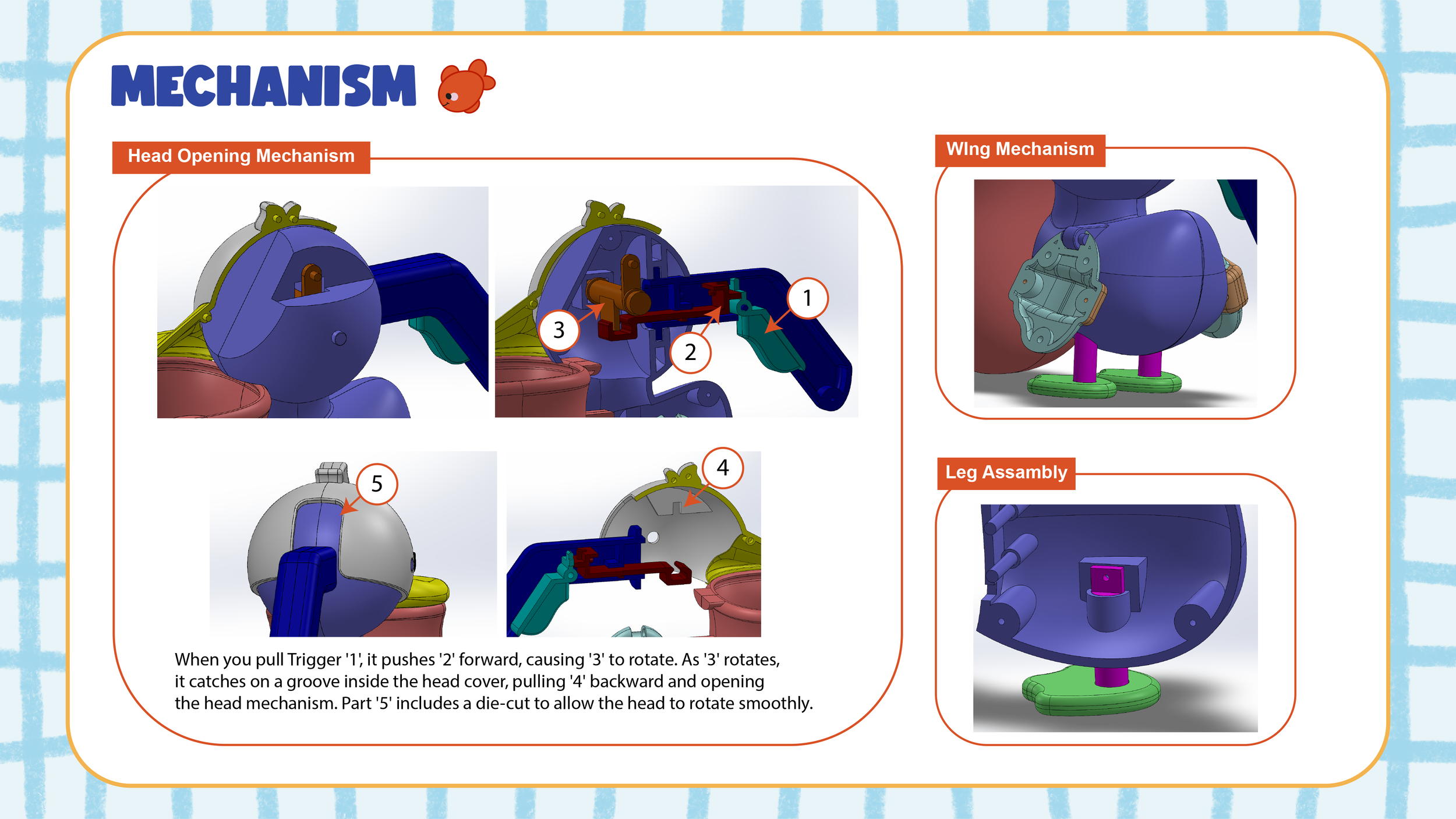 MECHANISM

Head Opening Mechanism

3
2
1

5
4

When you pull Trigger '1', it pushes '2' forward, causing '3' to rotate. As '3' rotates, it catches on a groove inside the head cover, pulling '4' backward and opening the head mechanism. Part '5' includes a die-cut to allow the head to rotate smoothly.

WIng Mechanism

Leg Assambly