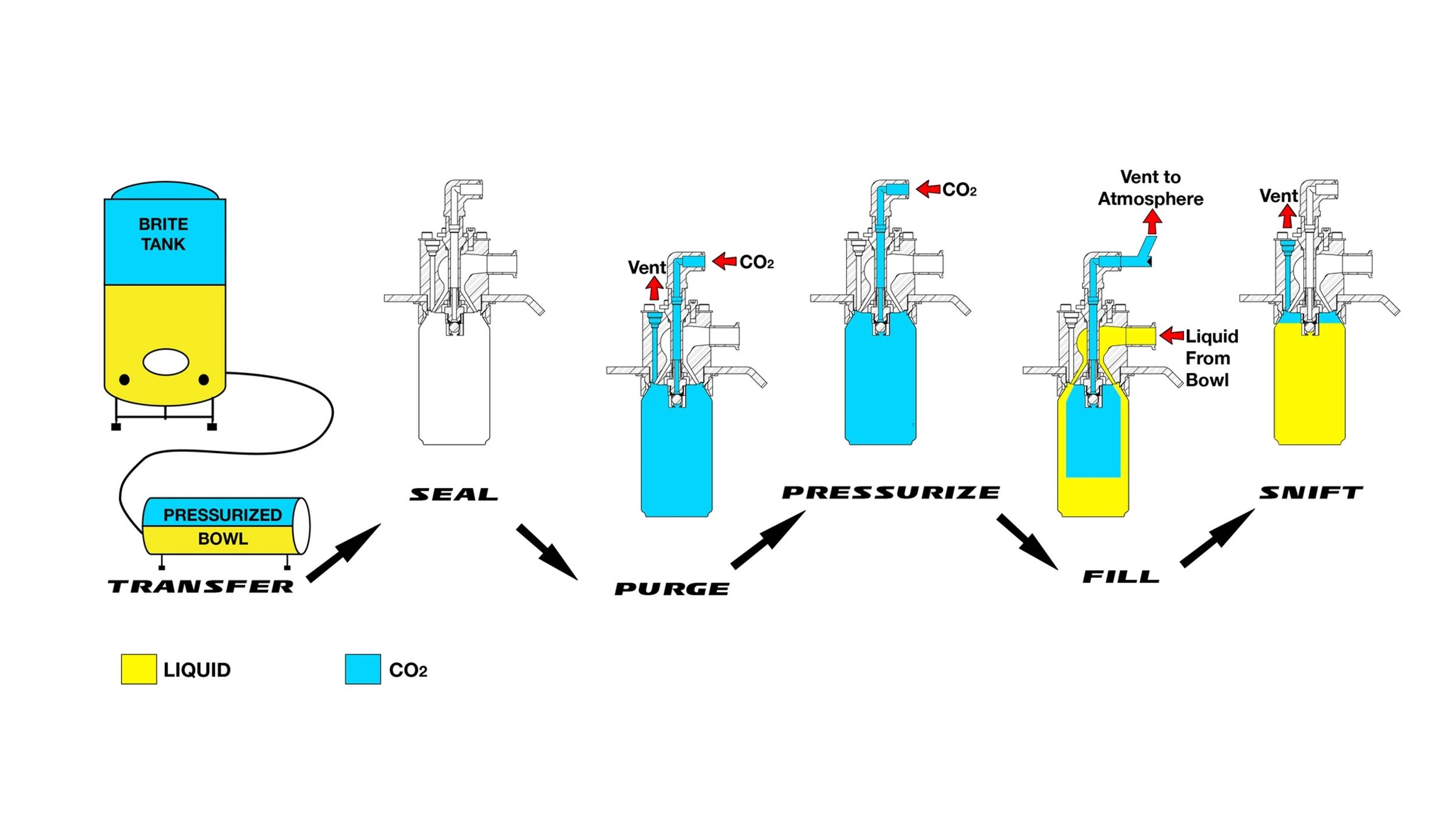 BRITE TANK

PRESSURIZED BOWL

TRANSFER

SEAL

Vent

$CO_2$

PURGE

$CO_2$

PRESSURIZE

Vent to Atmosphere

Liquid From Bowl

FILL

Vent

SNIFT

LIQUID

$CO_2$