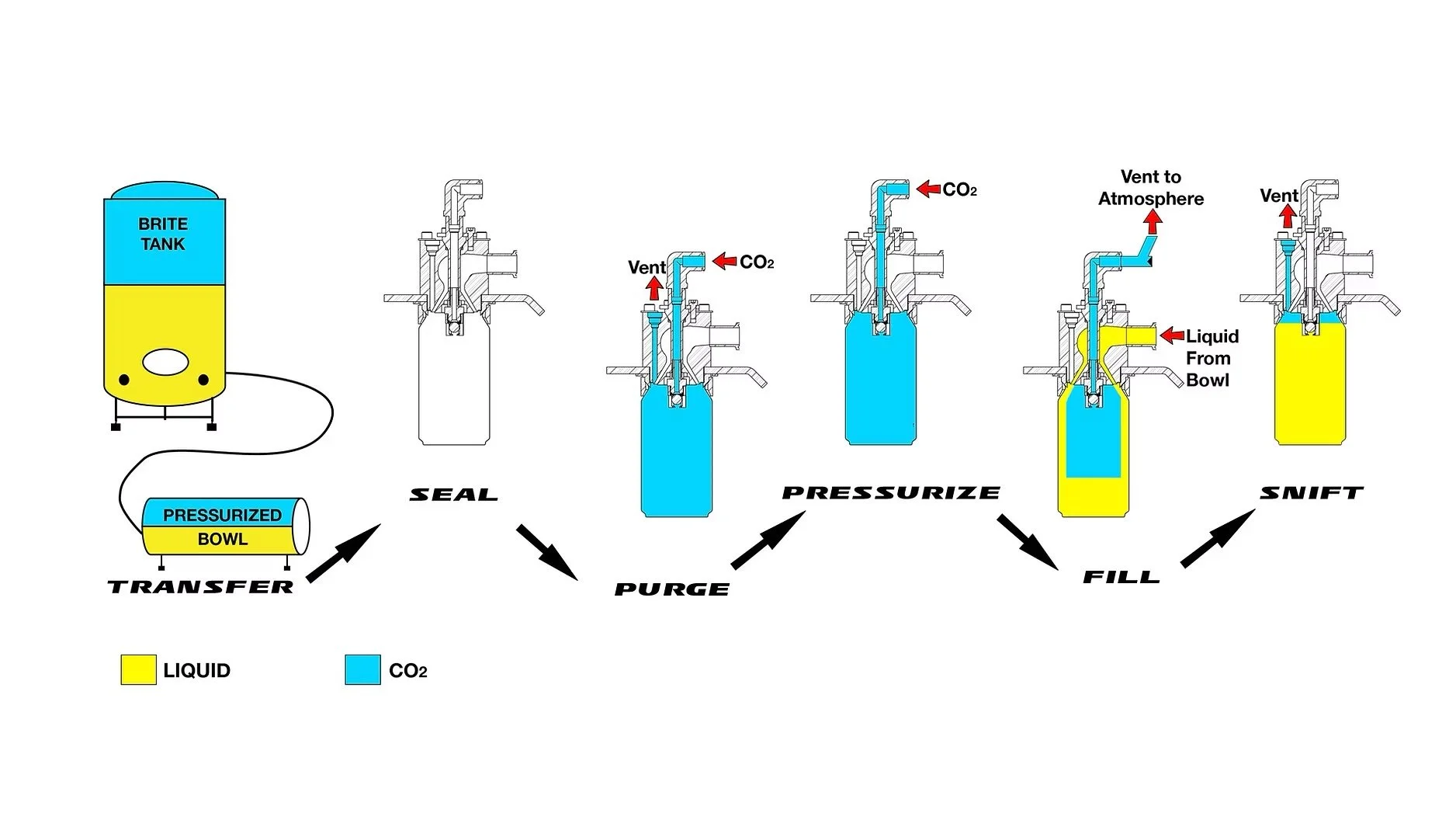 BRITE TANK

PRESSURIZED BOWL

TRANSFER

SEAL

Vent

$CO_2$

PURGE

$CO_2$

PRESSURIZE

Vent to Atmosphere

Liquid From Bowl

FILL

Vent

SNIFT

LIQUID

$CO_2$