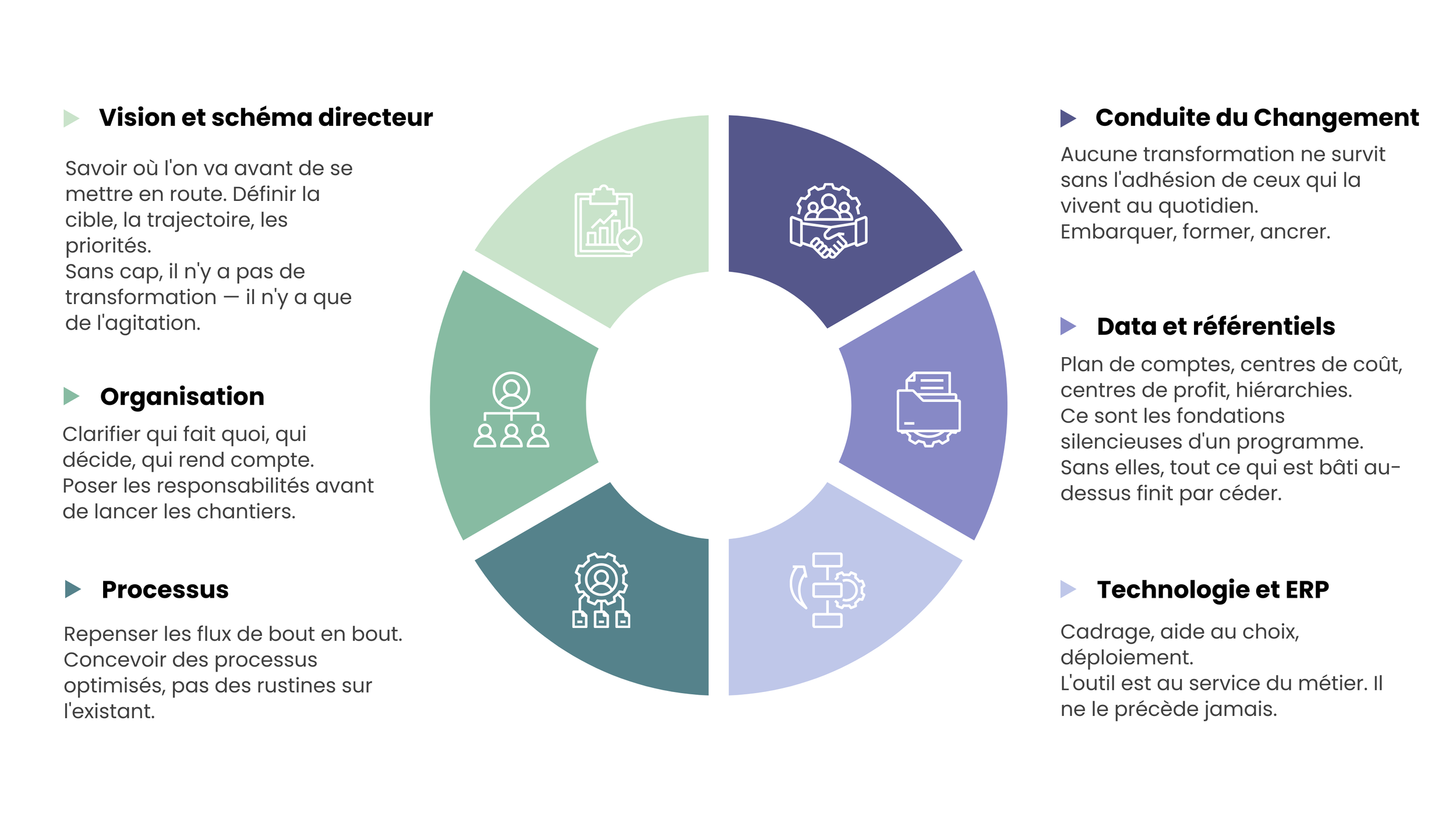 Vision et schéma directeur

Savoir où l'on va avant de se mettre en route. Définir la cible, la trajectoire, les priorités.
Sans cap, il n'y a pas de transformation — il n'y a que de l'agitation.

Organisation

Clarifier qui fait quoi, qui décide, qui rend compte.
Poser les responsabilités avant de lancer les chantiers.

Processus

Repenser les flux de bout en bout.
Concevoir des processus optimisés, pas des rustines sur l'existant.

Conduite du Changement

Aucune transformation ne survit sans l'adhésion de ceux qui la vivent au quotidien.
Embarquer, former, ancrer.

Data et référentiels

Plan de comptes, centres de coût, centres de profit, hiérarchies.
Ce sont les fondations silencieuses d'un programme.
Sans elles, tout ce qui est bâti au-dessus finit par céder.

Technologie et ERP

Cadrage, aide au choix, déploiement.
L'outil est au service du métier. Il ne le précède jamais.