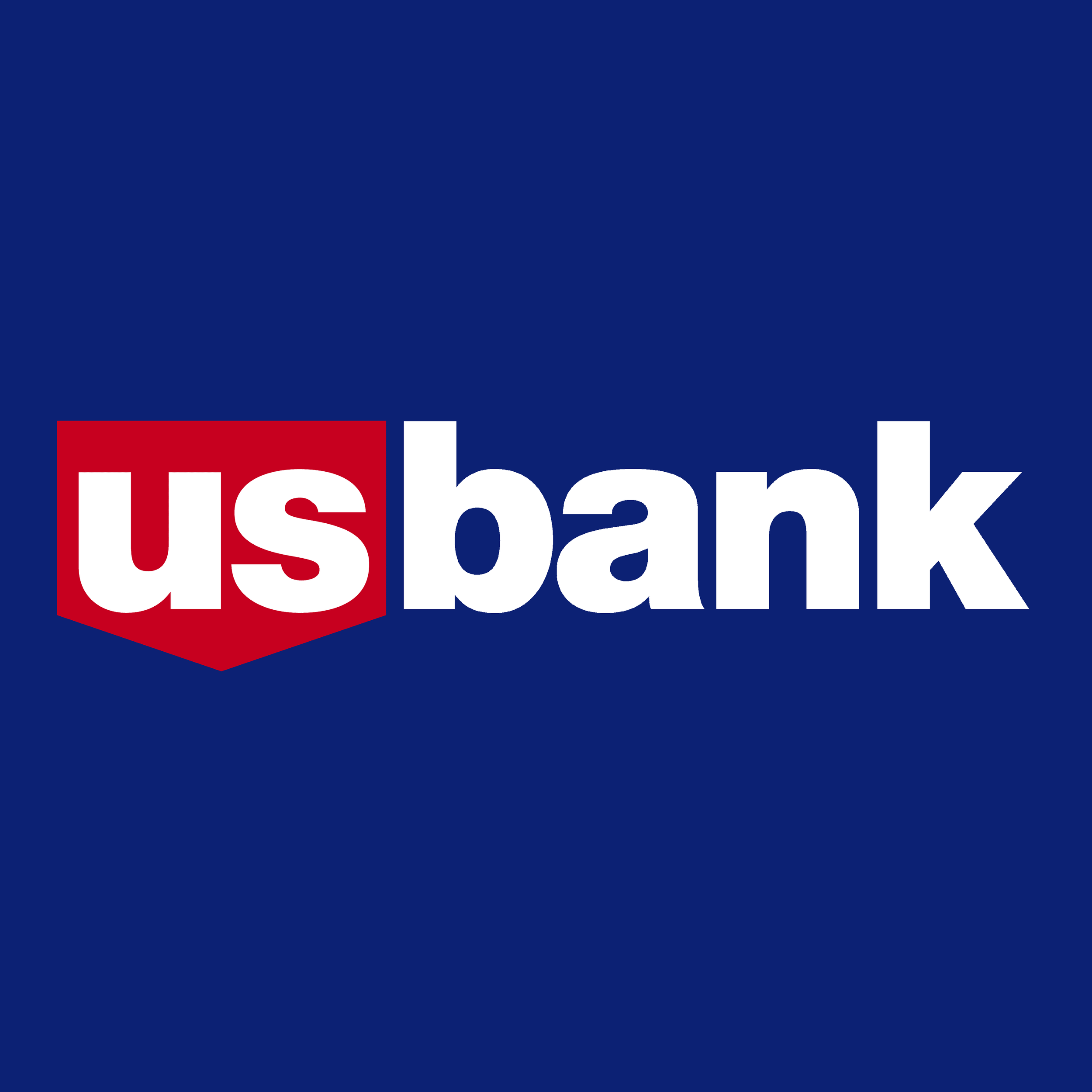 usbank