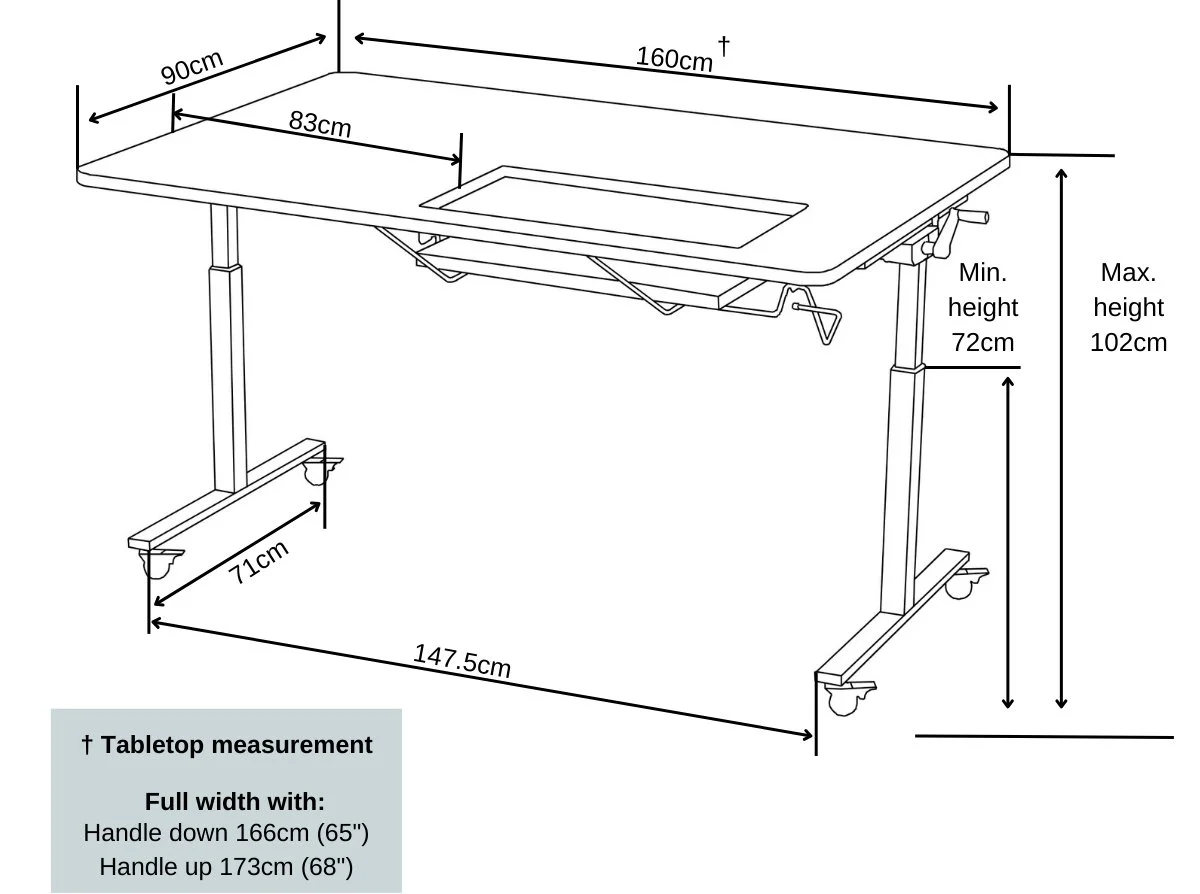 90cm

160cm †

83cm

Min. height 72cm

Max. height 102cm

71cm

147.5cm

† Tabletop measurement

Full width with:
Handle down 166cm (65")
Handle up 173cm (68")