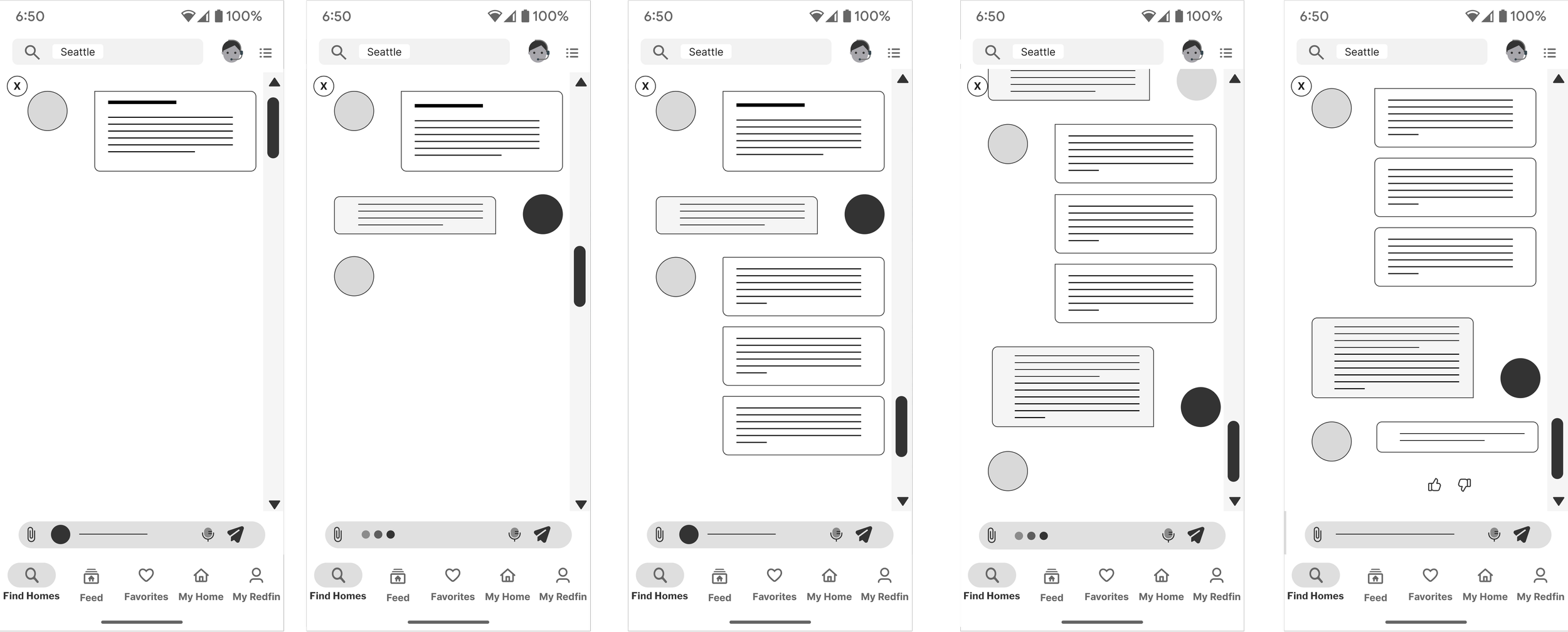 6:50 100%
Seattle
X
Find Homes Feed Favorites My Home My Redfin

6:50 100%
Seattle
X
Find Homes Feed Favorites My Home My Redfin

6:50 100%
Seattle
X
Find Homes Feed Favorites My Home My Redfin

6:50 100%
Seattle
X
Find Homes Feed Favorites My Home My Redfin

6:50 100%
Seattle
X
Find Homes Feed Favorites My Home My Redfin