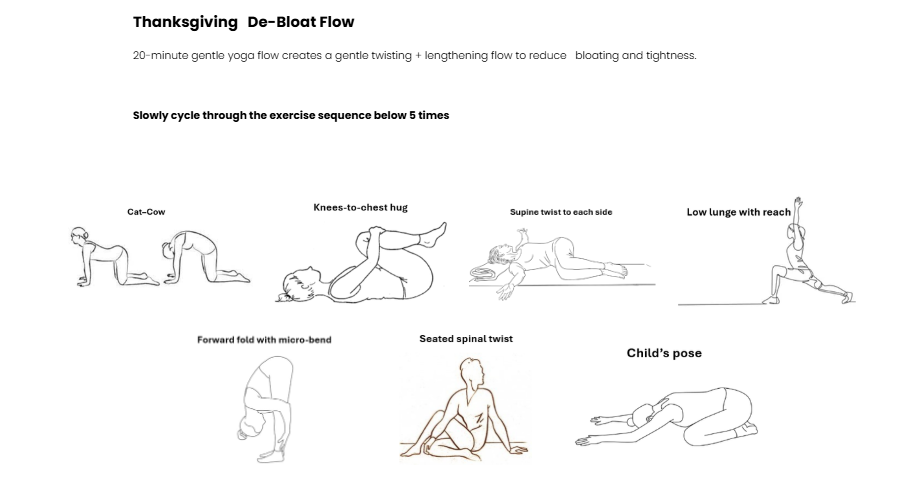 Thanksgiving De-Bloat Flow

20-minute gentle yoga flow creates a gentle twisting + lengthening flow to reduce bloating and tightness.

Slowly cycle through the exercise sequence below 5 times

Cat-Cow

Knees-to-chest hug

Supine twist to each side

Low lunge with reach

Forward fold with micro-bend

Seated spinal twist

Child's pose