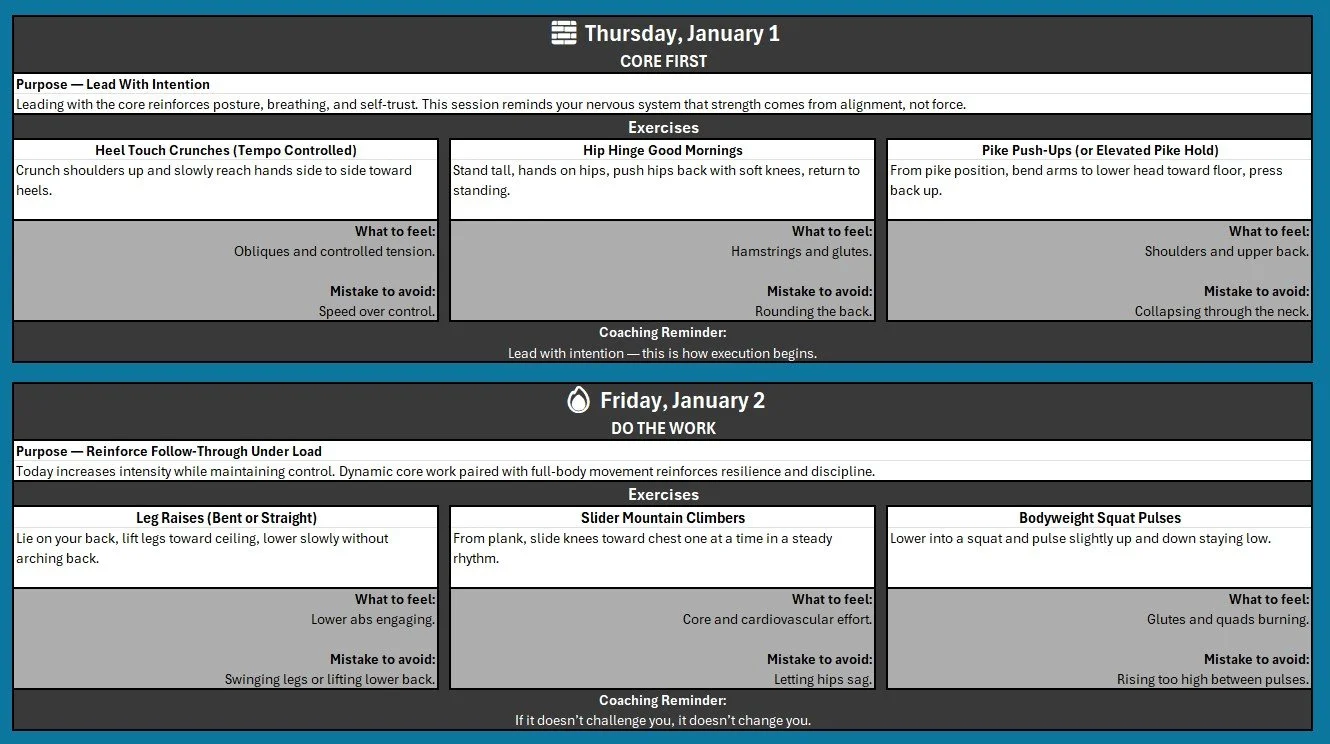 Thursday, January 1
CORE FIRST

Purpose — Lead With Intention

Leading with the core reinforces posture, breathing, and self-trust. This session reminds your nervous system that strength comes from alignment, not force.

Exercises

Heel Touch Crunches (Tempo Controlled)

Crunch shoulders up and slowly reach hands side to side toward heels.

What to feel:
Obliques and controlled tension.

Mistake to avoid:
Speed over control.

Hip Hinge Good Mornings

Stand tall, hands on hips, push hips back with soft knees, return to standing.

What to feel:
Hamstrings and glutes.

Mistake to avoid:
Rounding the back.

Pike Push-Ups (or Elevated Pike Hold)

From pike position, bend arms to lower head toward floor, press back up.

What to feel:
Shoulders and upper back.

Mistake to avoid:
Collapsing through the neck.

Coaching Reminder:
Lead with intention — this is how execution begins.

Friday, January 2
DO THE WORK

Purpose — Reinforce Follow-Through Under Load

Today increases intensity while maintaining control. Dynamic core work paired with full-body movement reinforces resilience and discipline.

Exercises

Leg Raises (Bent or Straight)

Lie on your back, lift legs toward ceiling, lower slowly without arching back.

What to feel:
Lower abs engaging.

Mistake to avoid:
Swinging legs or lifting lower back.

Slider Mountain Climbers

From plank, slide knees toward chest one at a time in a steady rhythm.

What to feel:
Core and cardiovascular effort.

Mistake to avoid:
Letting hips sag.

Bodyweight Squat Pulses

Lower into a squat and pulse slightly up and down staying low.

What to feel:
Glutes and quads burning.

Mistake to avoid:
Rising too high between pulses.

Coaching Reminder:
If it doesn't challenge you, it doesn't change you.