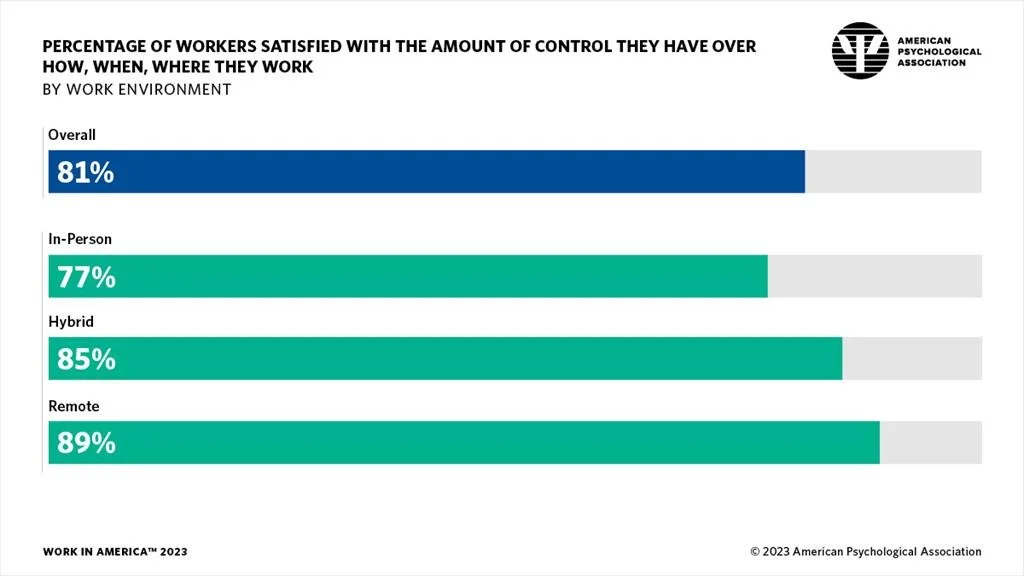 PERCENTAGE OF WORKERS SATISFIED WITH THE AMOUNT OF CONTROL THEY HAVE OVER HOW, WHEN, WHERE THEY WORK
BY WORK ENVIRONMENT

AMERICAN PSYCHOLOGICAL ASSOCIATION

Overall
81%

In-Person
77%

Hybrid
85%

Remote
89%

WORK IN AMERICA™ 2023

© 2023 American Psychological Association