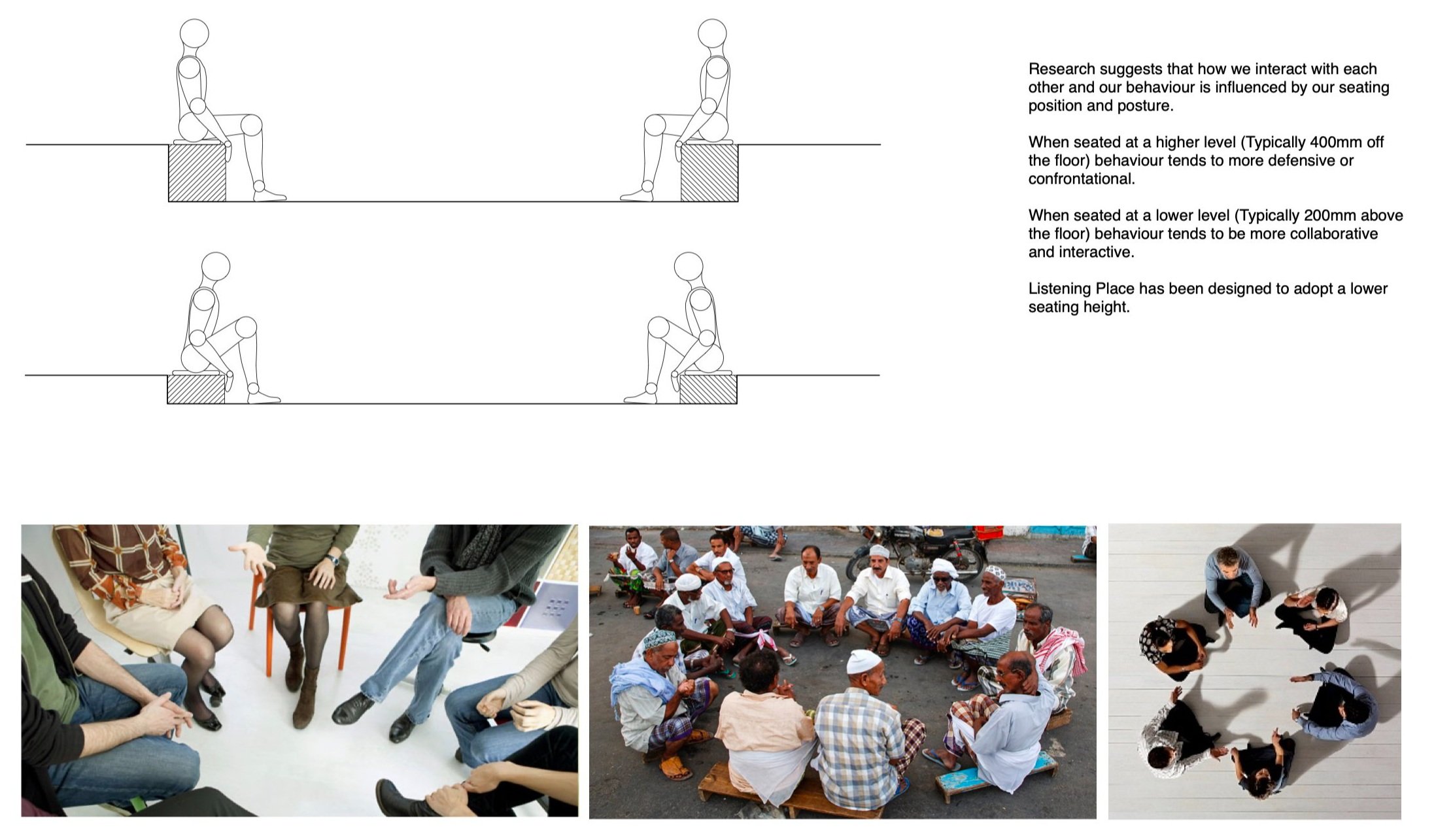 Research suggests that how we interact with each other and our behaviour is influenced by our seating position and posture.

When seated at a higher level (Typically 400mm off the floor) behaviour tends to more defensive or confrontational.

When seated at a lower level (Typically 200mm above the floor) behaviour tends to be more collaborative and interactive.

Listening Place has been designed to adopt a lower seating height.