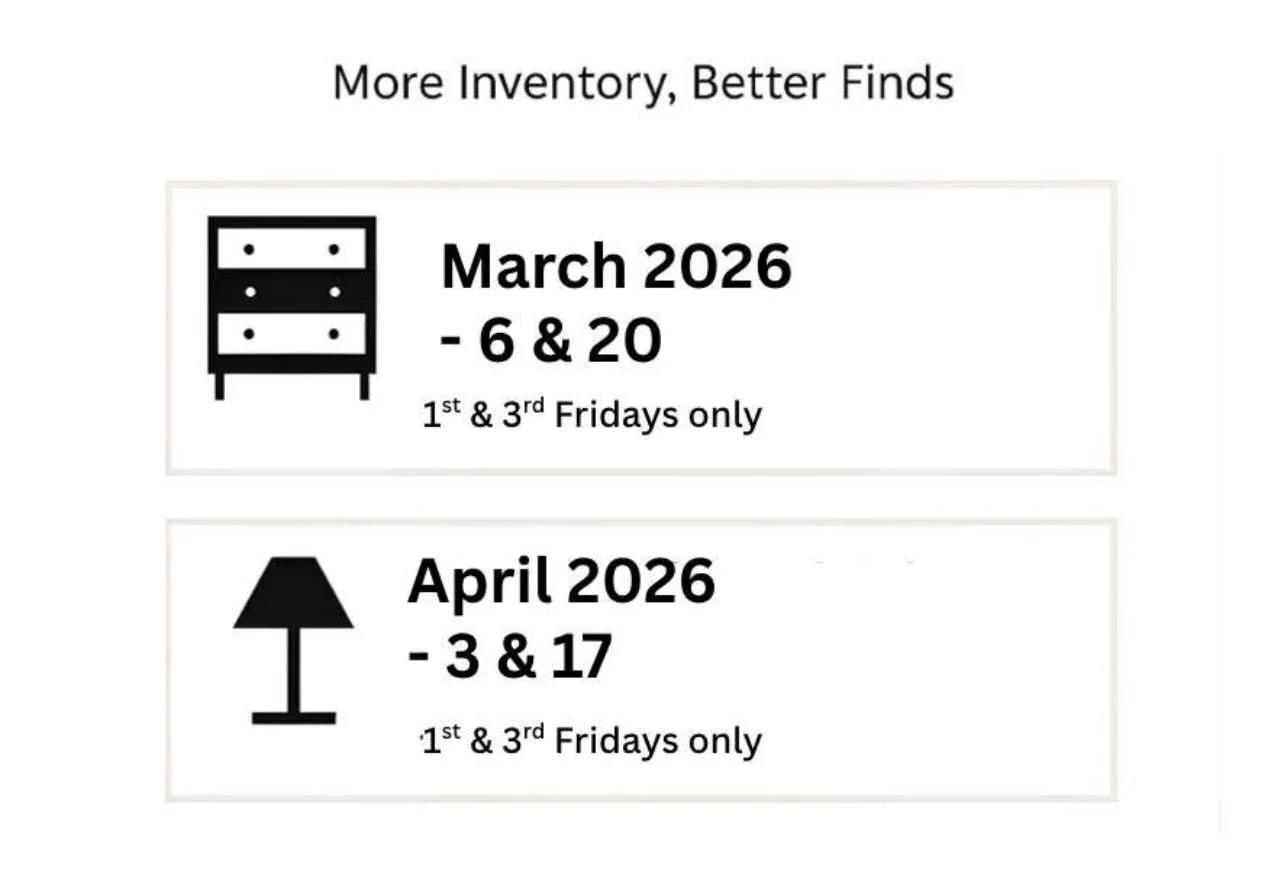 More Inventory, Better Finds

March 2026
- 6 & 20

1st & 3rd Fridays only

April 2026
- 3 & 17

1st & 3rd Fridays only