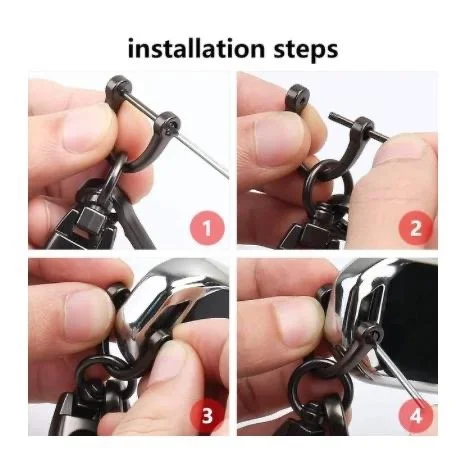 installation steps

1

2

3

4