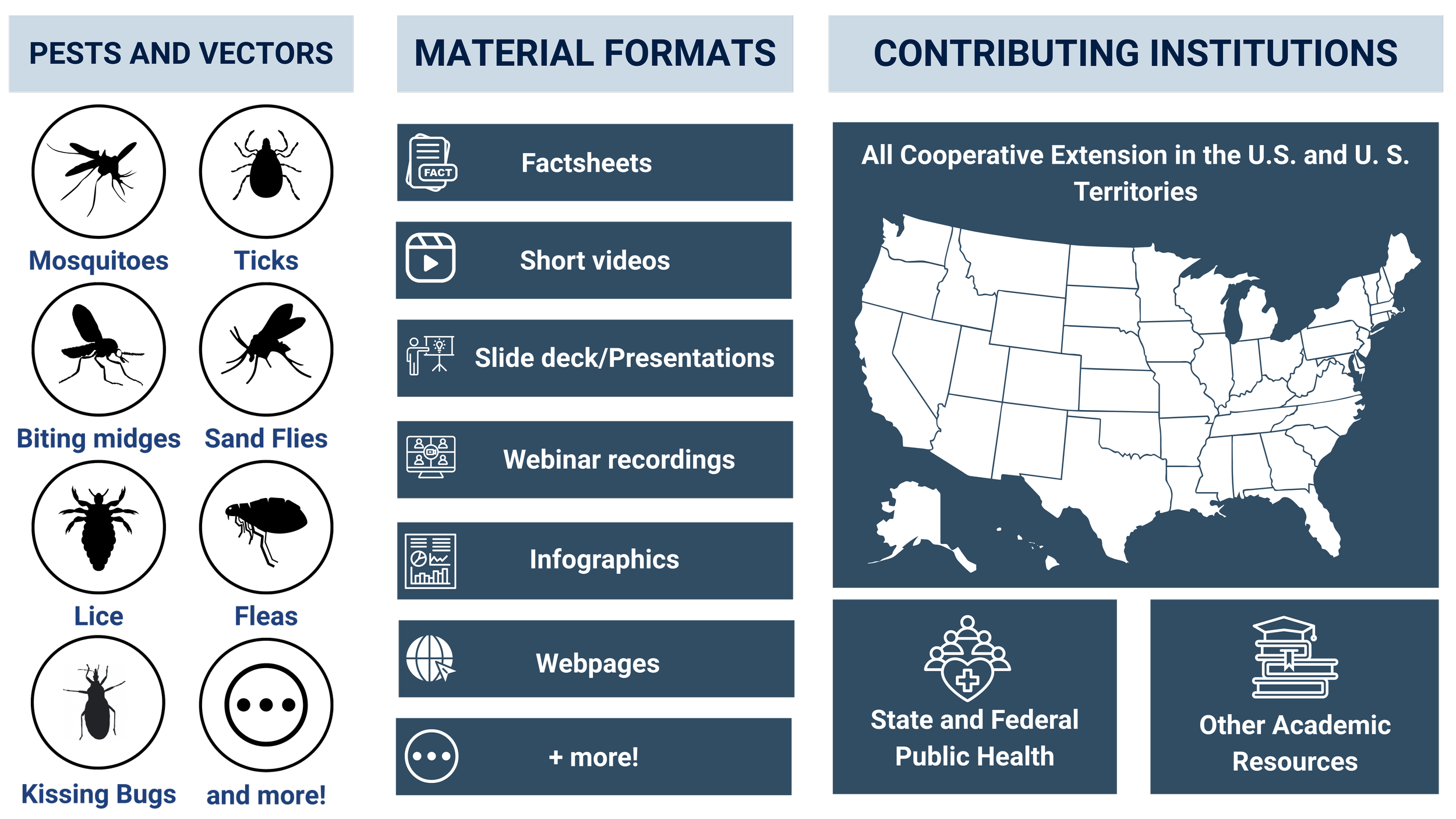 PESTS AND VECTORS

Mosquitoes

Ticks

Biting midges

Sand Flies

Lice

Fleas

Kissing Bugs

and more!

MATERIAL FORMATS

FACT

Factsheets

Short videos

Slide deck/Presentations

Webinar recordings

Infographics

Webpages

+ more!

CONTRIBUTING INSTITUTIONS

All Cooperative Extension in the U.S. and U. S. Territories

State and Federal Public Health

Other Academic Resources