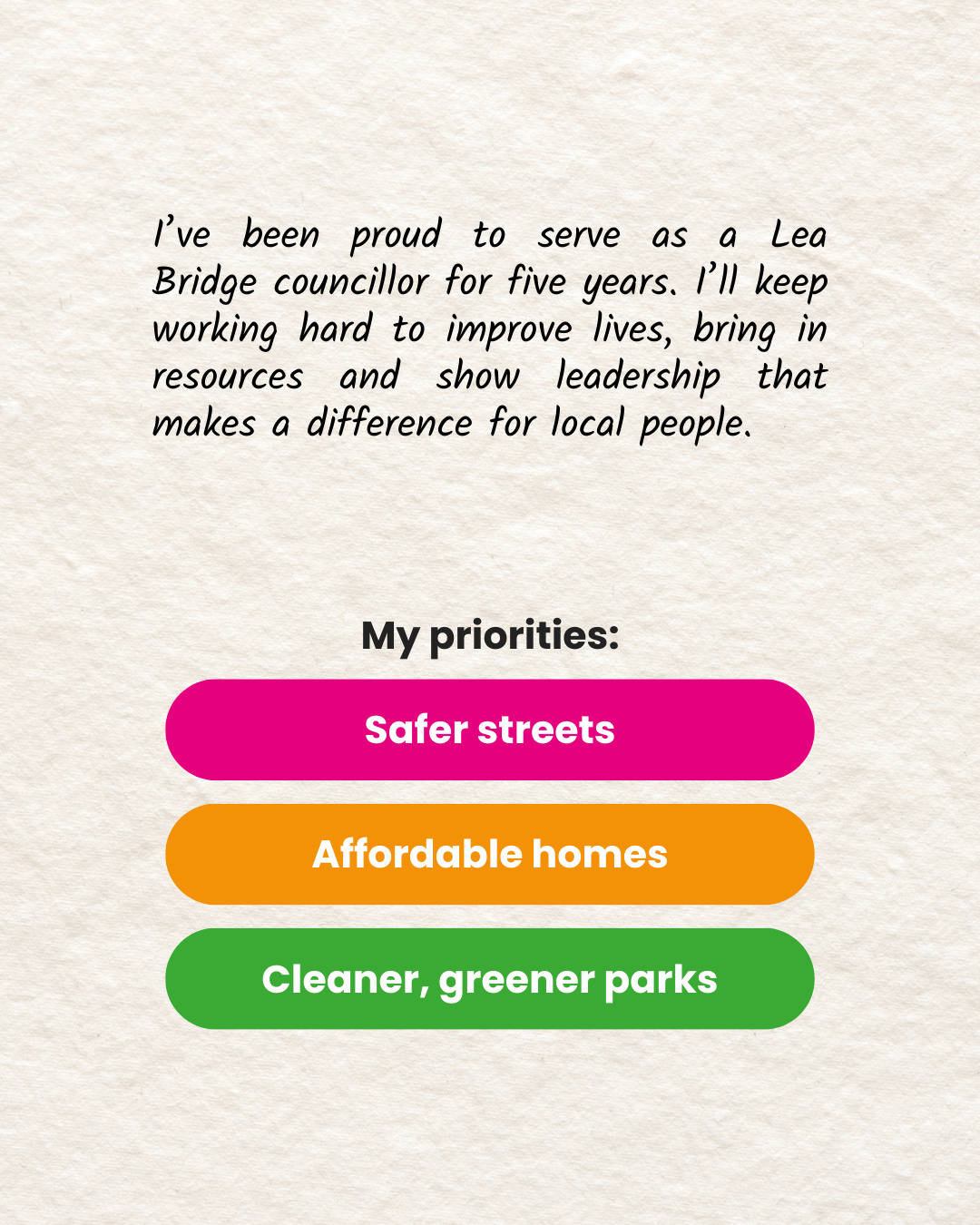 I've been proud to serve as a Lea Bridge councillor for five years. I'll keep working hard to improve lives, bring in resources and show leadership that makes a difference for local people.

My priorities:

Safer streets

Affordable homes

Cleaner, greener parks