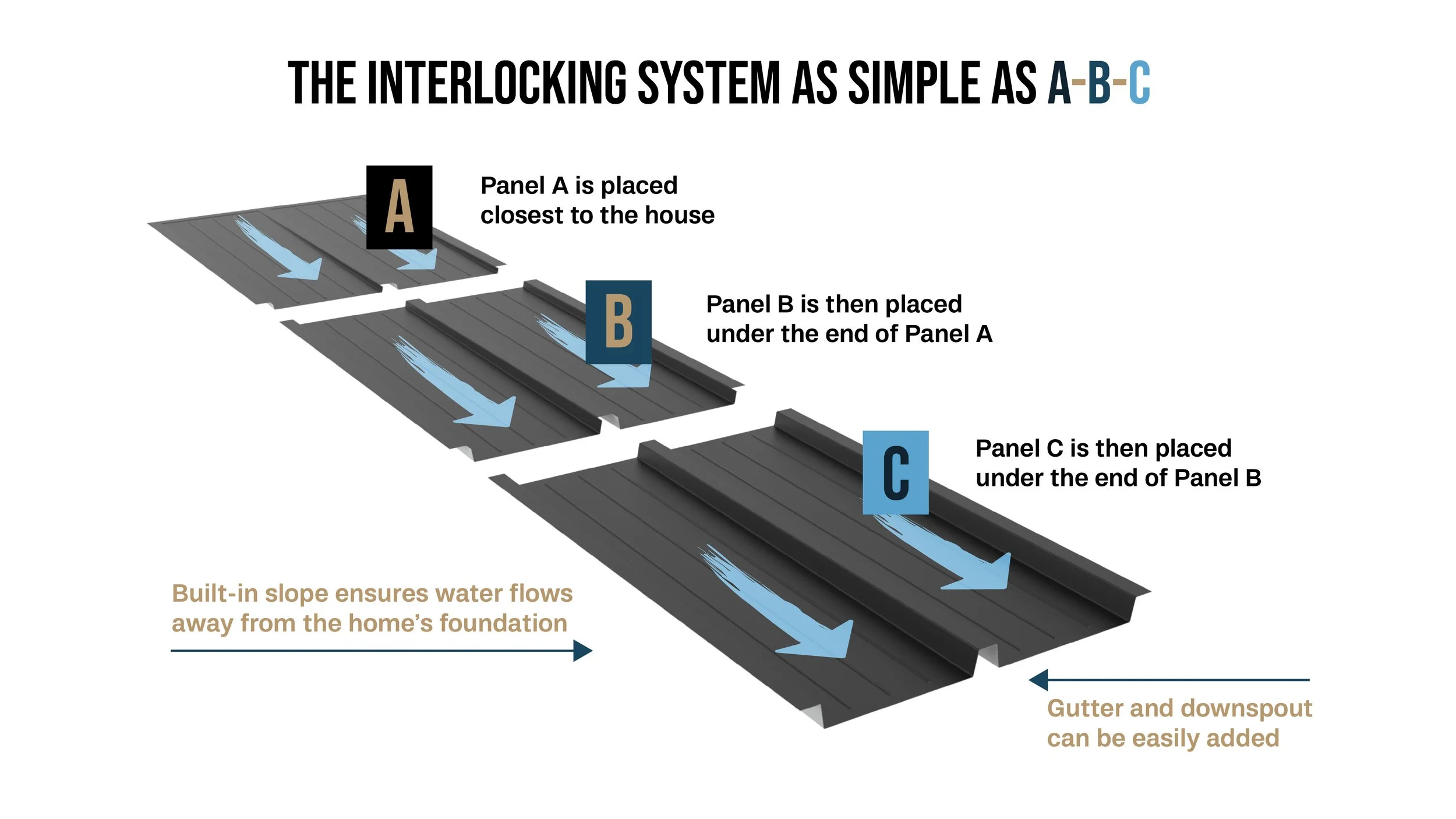 THE INTERLOCKING SYSTEM AS SIMPLE AS A-B-C

A

Panel A is placed closest to the house

B

Panel B is then placed under the end of Panel A

C

Panel C is then placed under the end of Panel B

Built-in slope ensures water flows away from the home's foundation

Gutter and downspout can be easily added