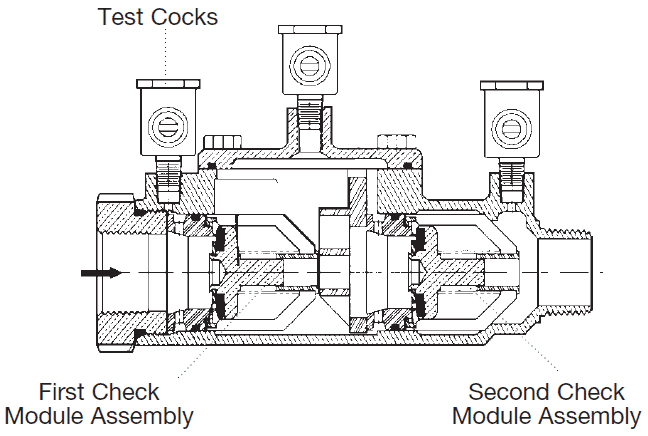 Test Cocks

First Check
Module Assembly

Second Check
Module Assembly