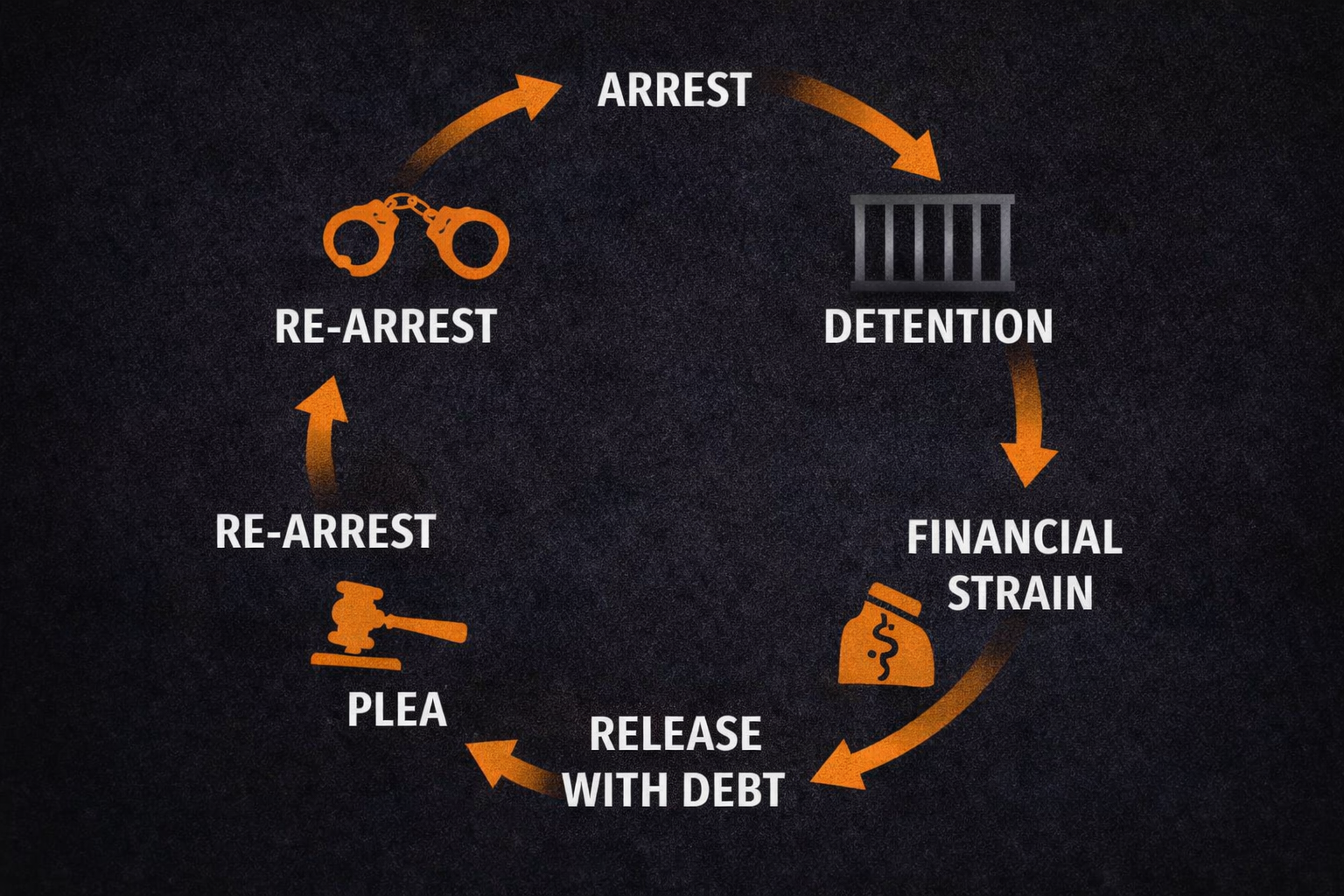 ARREST

DETENTION

FINANCIAL STRAIN

$

RELEASE WITH DEBT

PLEA

RE-ARREST

RE-ARREST