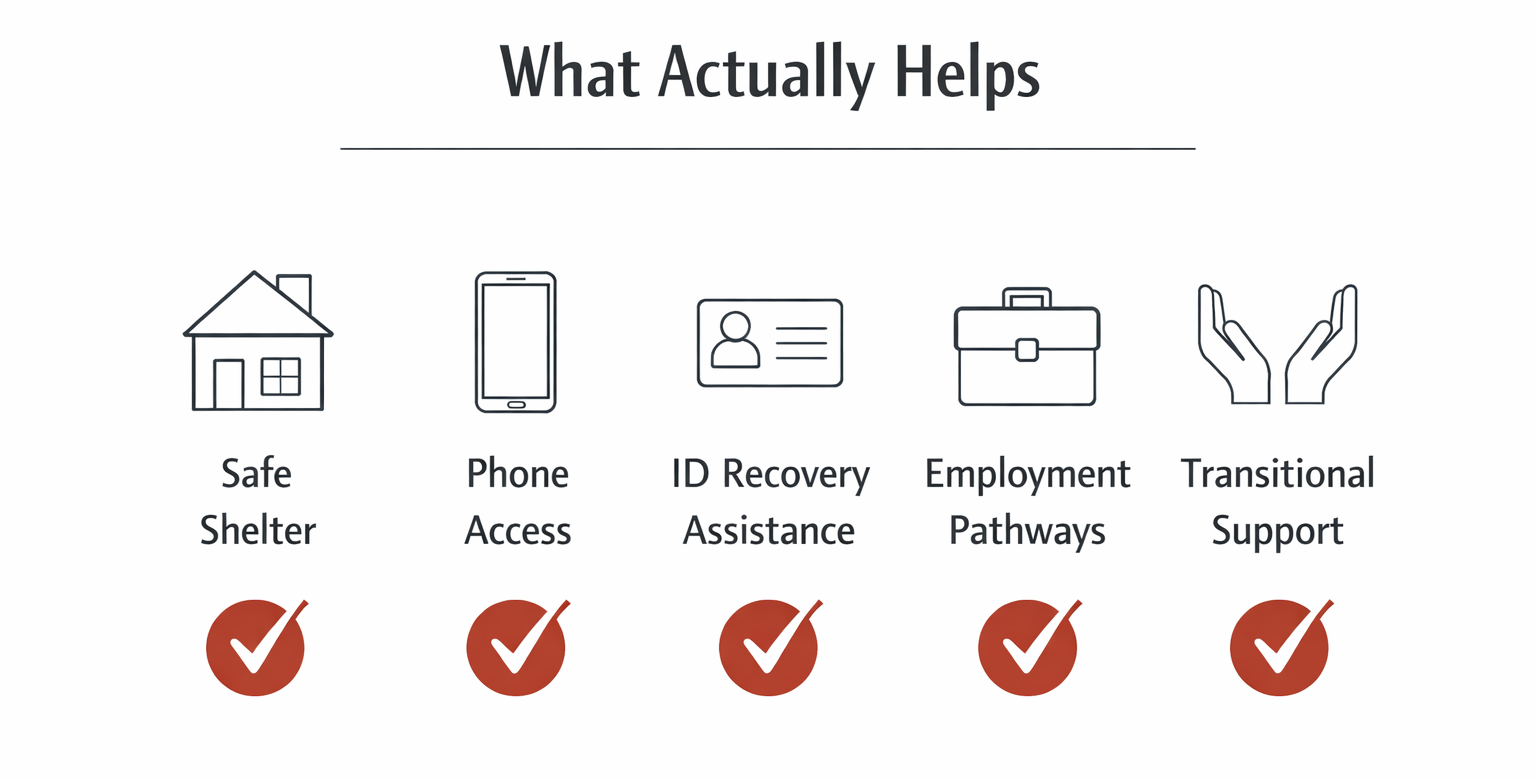 What Actually Helps

Safe Shelter

Phone Access

ID Recovery Assistance

Employment Pathways

Transitional Support